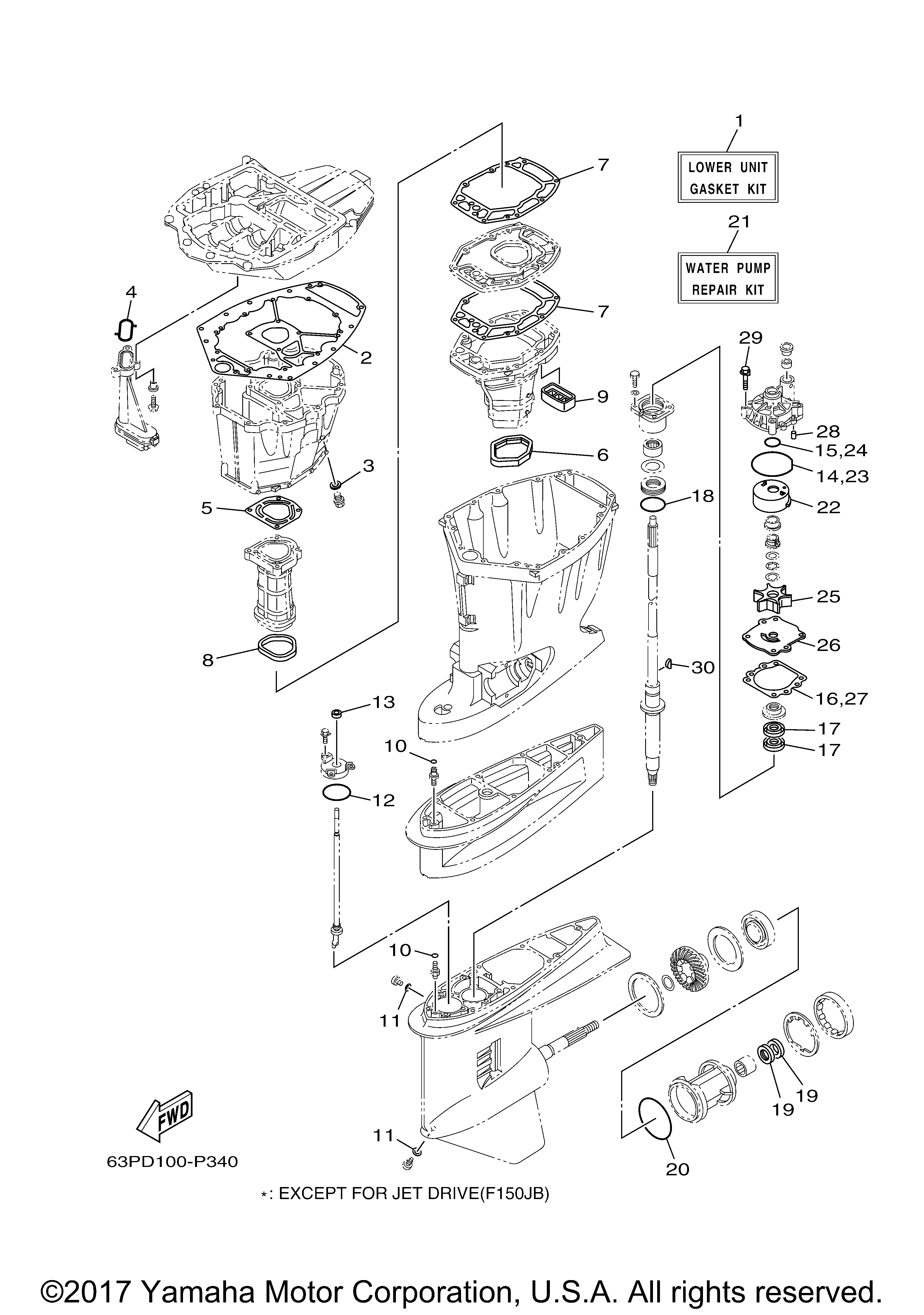 1
LOWER UNIT GASKET KIT

21
WATER PUMP REPAIR KIT

7
7
4
2
9
6
3
5
8
29
28
15,24
14,23
22
18
25
26
30
16,27
17
17
13
10
12
10
11
11
19
19
20

FWD

63PD100-P340

*: EXCEPT FOR JET DRIVE(F150JB)

©2017 Yamaha Motor Corporation, U.S.A. All rights reserved.