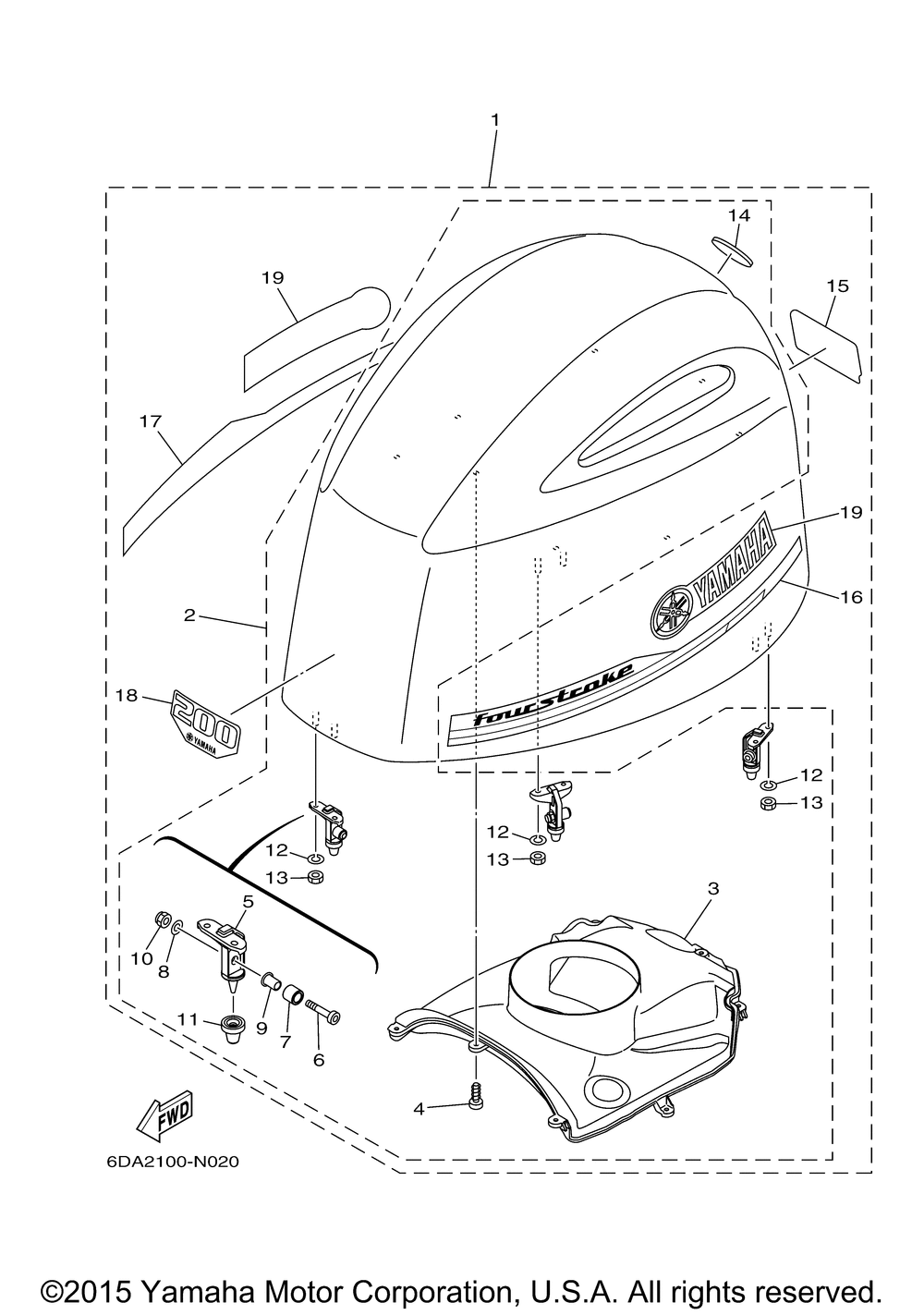 1
14
19
15
17
19
YAMAHA
16
2
fourstroke
18
200
YAMAHA
12
13
12
13
12
13
5
3
10
8
9
7
6
11
4
FWD
6DA2100-N020

©2015 Yamaha Motor Corporation, U.S.A. All rights reserved.