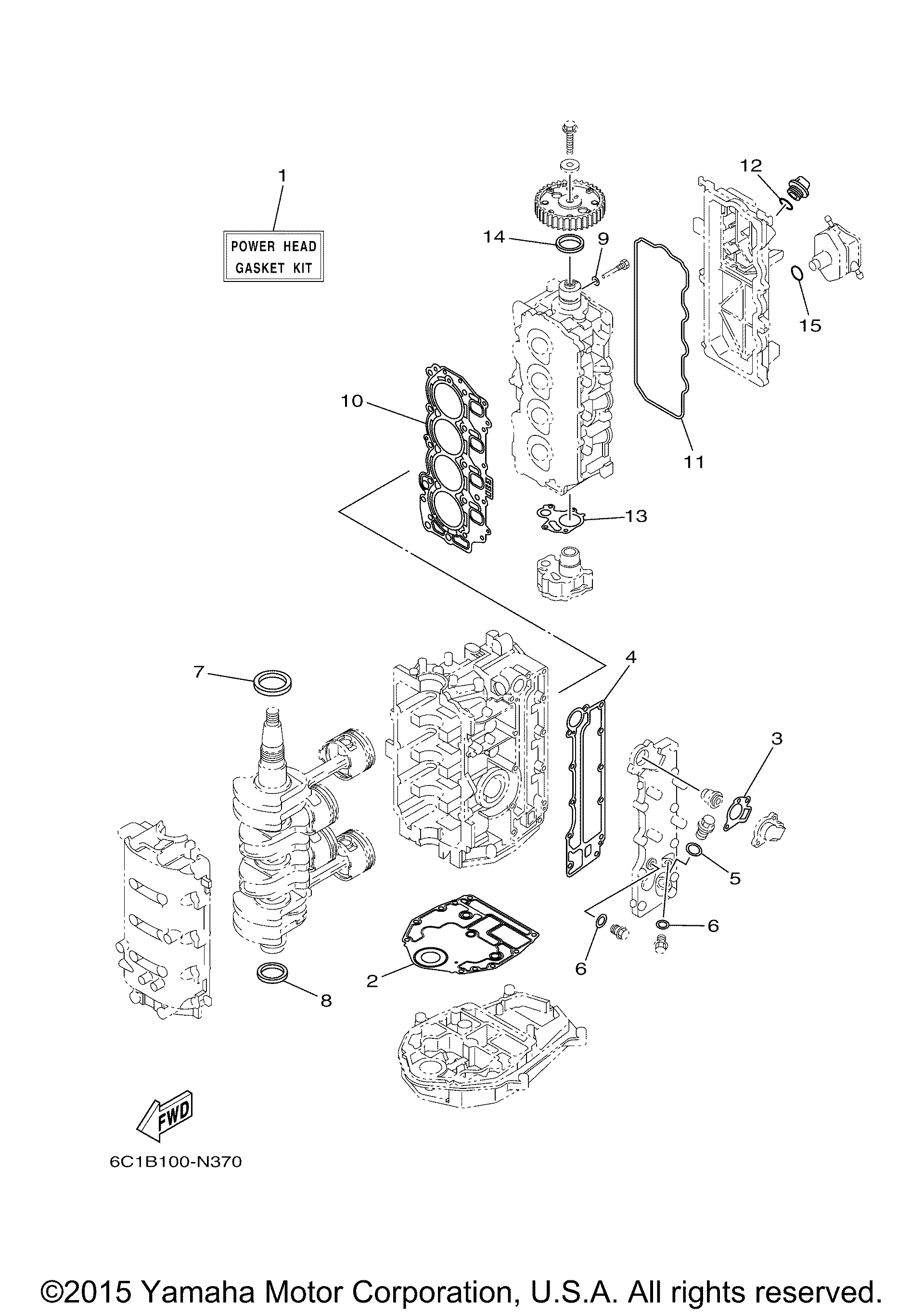 1

POWER HEAD GASKET KIT

12

14

9

15

10

11

13

7

4

3

5

6

6

2

8

FWD

6C1B100-N370

©2015 Yamaha Motor Corporation, U.S.A. All rights reserved.