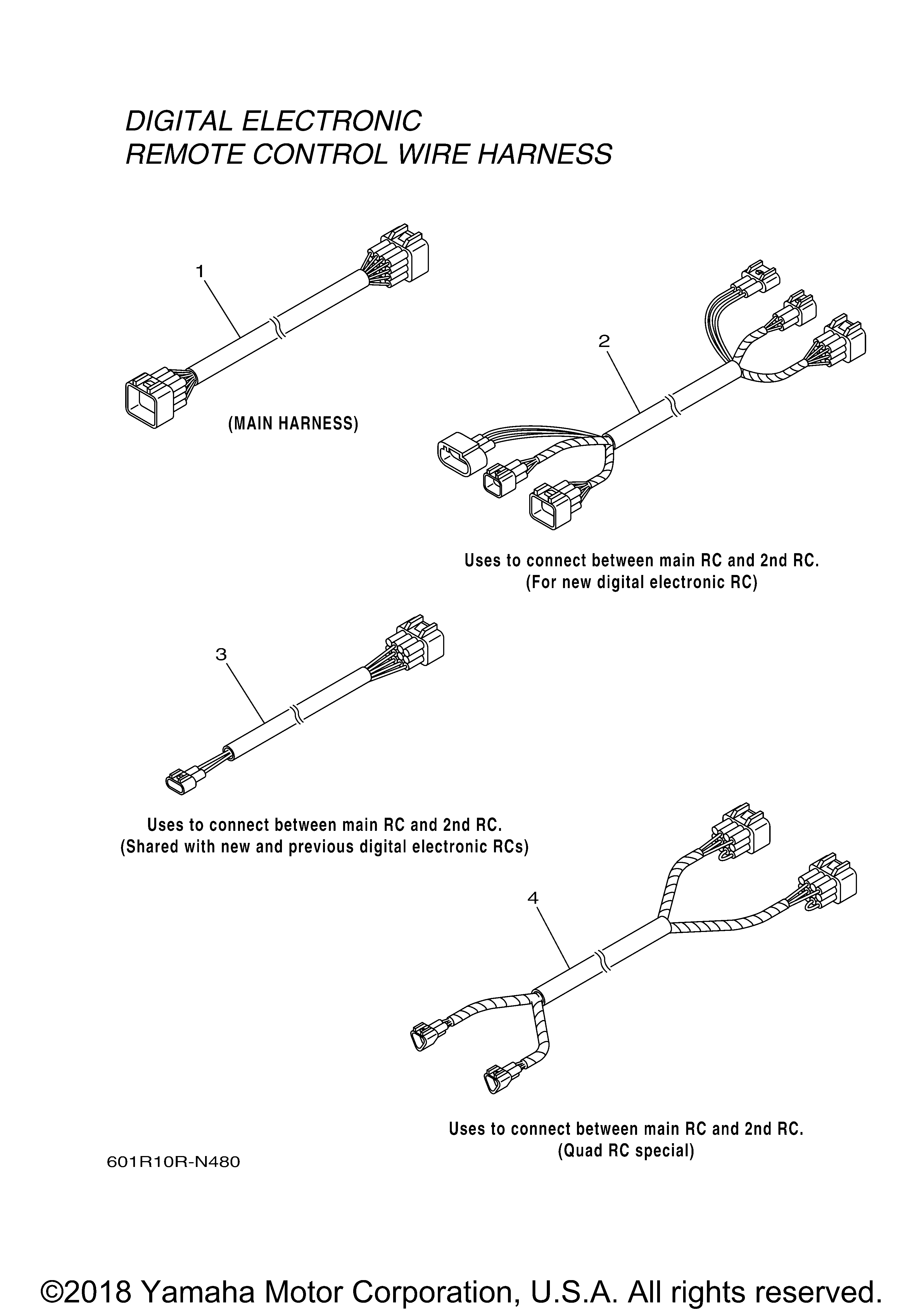 DIGITAL ELECTRONIC
REMOTE CONTROL WIRE HARNESS

1

(MAIN HARNESS)

2

Uses to connect between main RC and 2nd RC.
(For new digital electronic RC)

3

Uses to connect between main RC and 2nd RC.
(Shared with new and previous digital electronic RCs)

4

Uses to connect between main RC and 2nd RC.
(Quad RC special)

601R10R-N480

©2018 Yamaha Motor Corporation, U.S.A. All rights reserved.