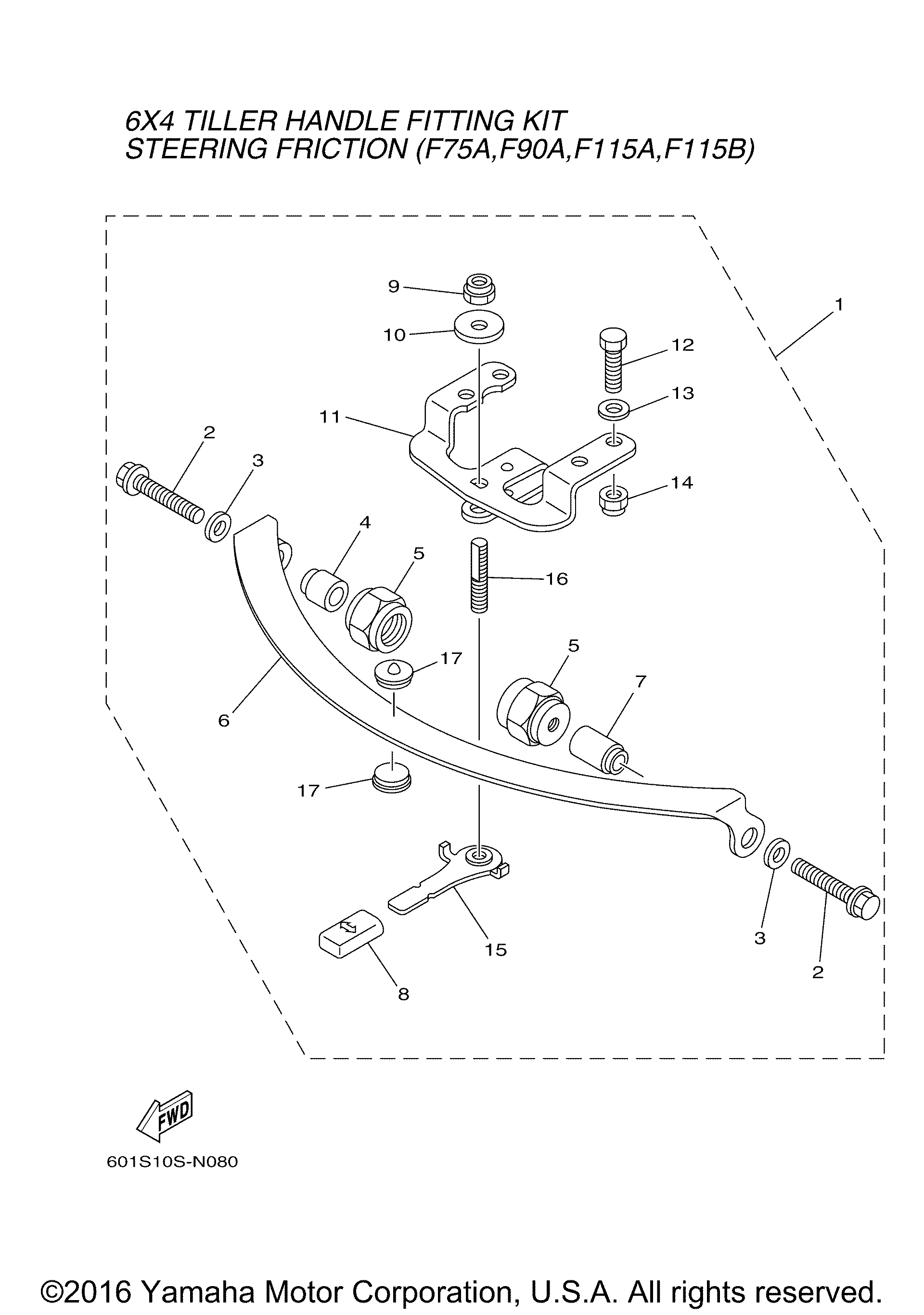 6X4 TILLER HANDLE FITTING KIT
STEERING FRICTION (F75A,F90A,F115A,F115B)

9
10
1
12
13
11
2
3
14
4
5
16
17
5
7
6
17
15
3
2
8

FWD

601S10S-N080

©2016 Yamaha Motor Corporation, U.S.A. All rights reserved.