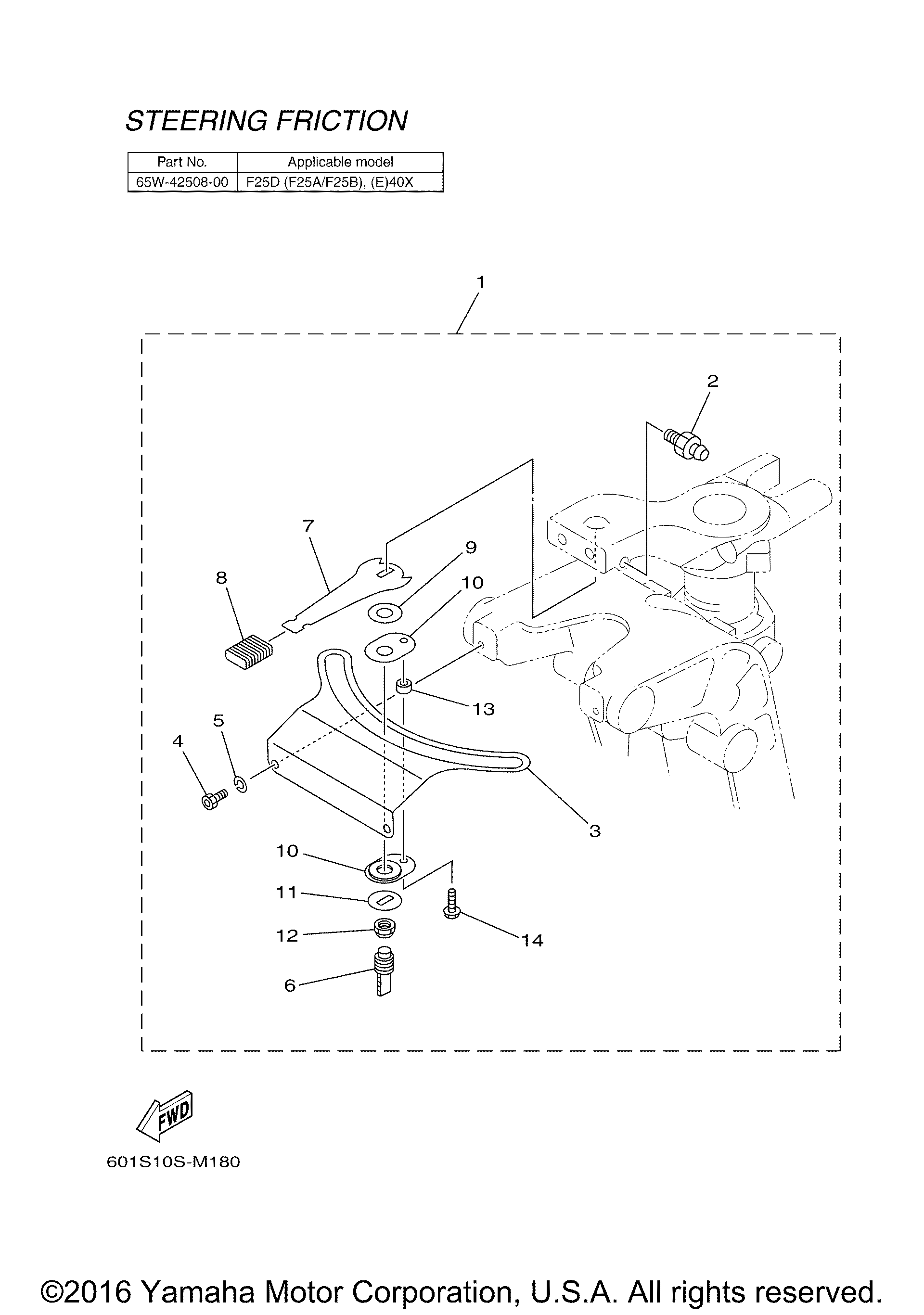 STEERING FRICTION

| Part No. | Applicable model |
|---|---|
| 65W-42508-00 | F25D (F25A/F25B), (E)40X |

1

2

7

9

8

10

13

5

4

3

10

11

12

14

6

FWD

601S10S-M180

©2016 Yamaha Motor Corporation, U.S.A. All rights reserved.