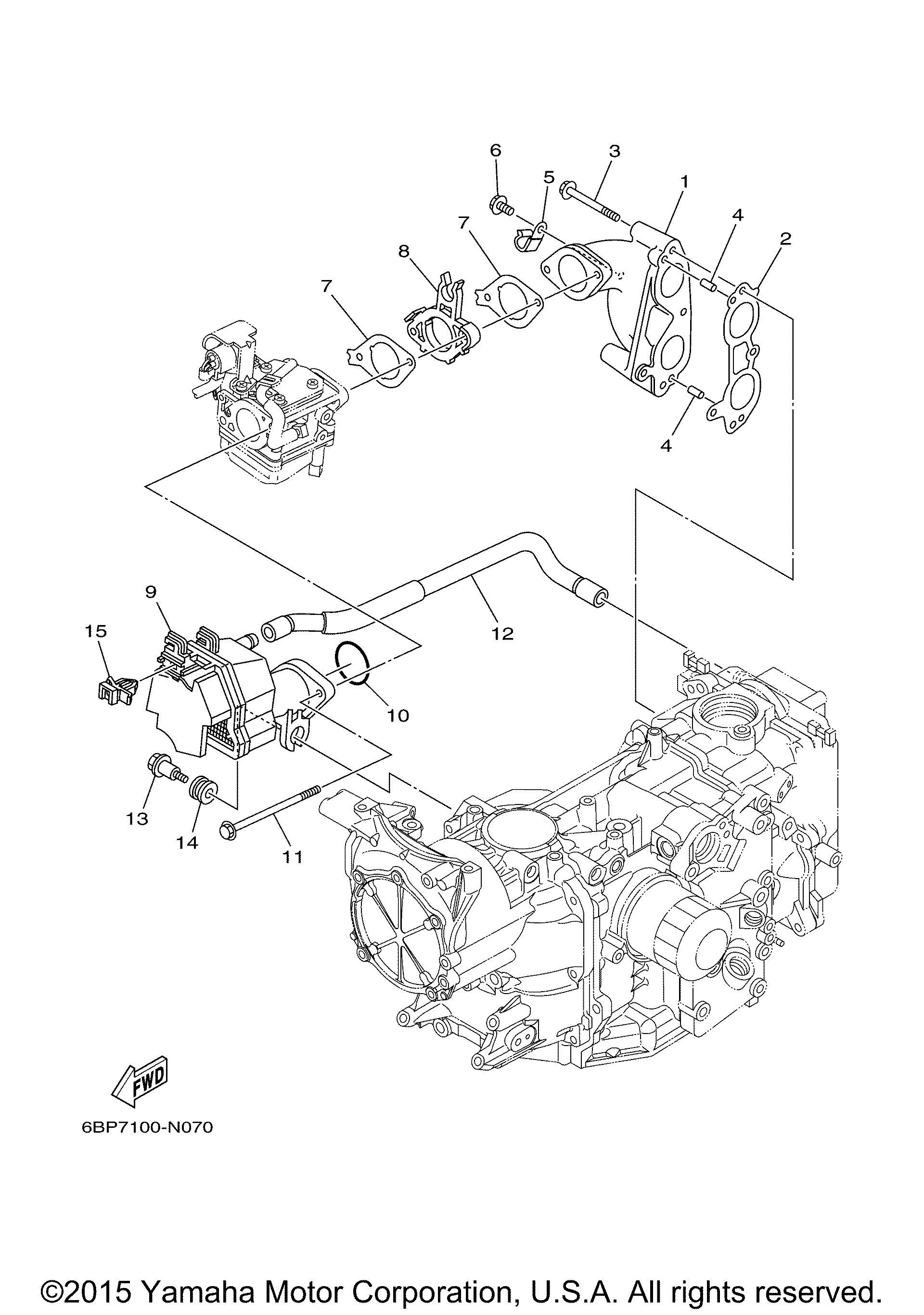 6
3
5
1
4
2
7
8
7
4
9
15
12
10
13
14
11
FWD
6BP7100-N070
©2015 Yamaha Motor Corporation, U.S.A. All rights reserved.