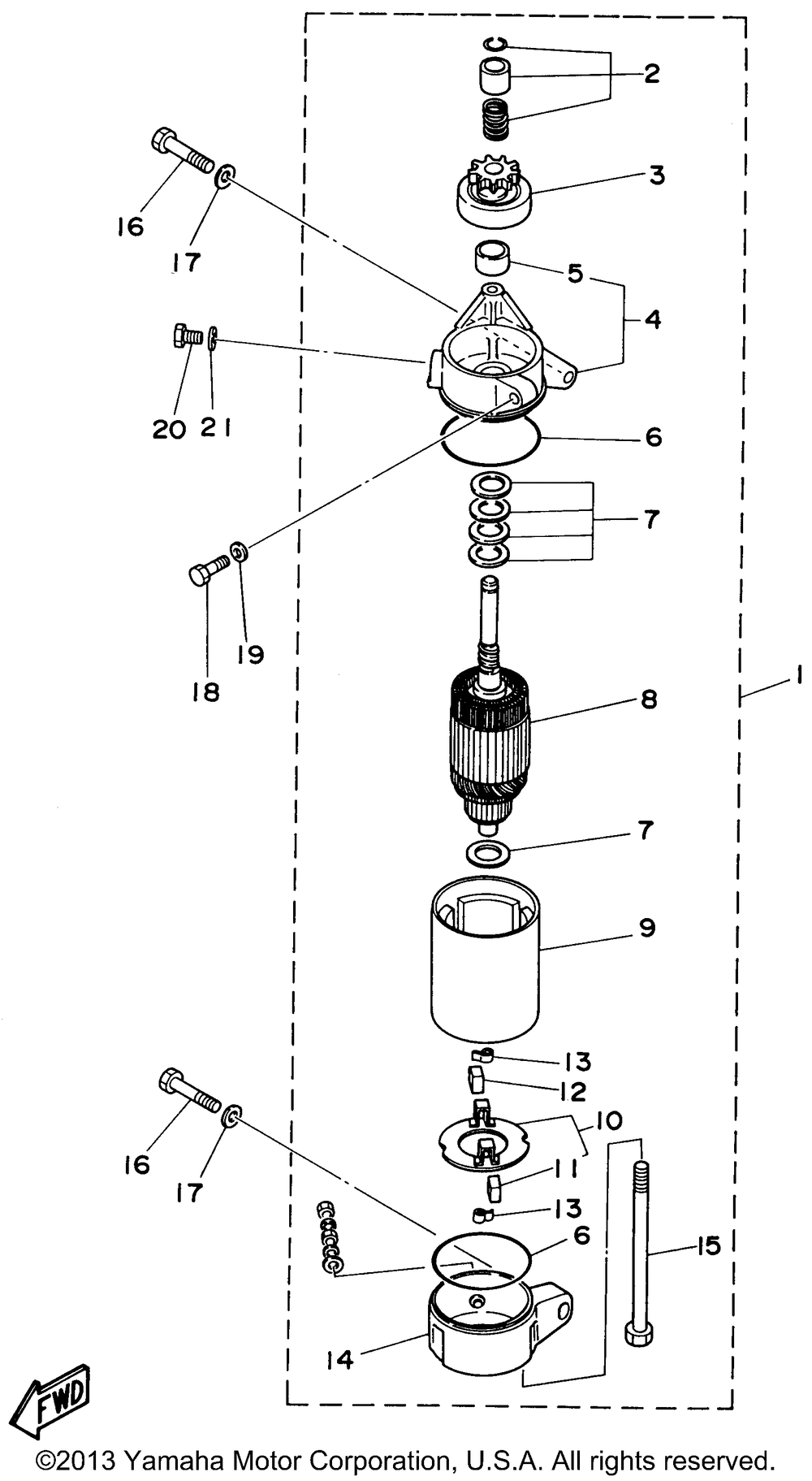 2
3
16
17
5
4
20
21
6
7
19
18
8
1
7
9
13
12
10
16
17
11
13
6
15
14
FWD
©2013 Yamaha Motor Corporation, U.S.A. All rights reserved.