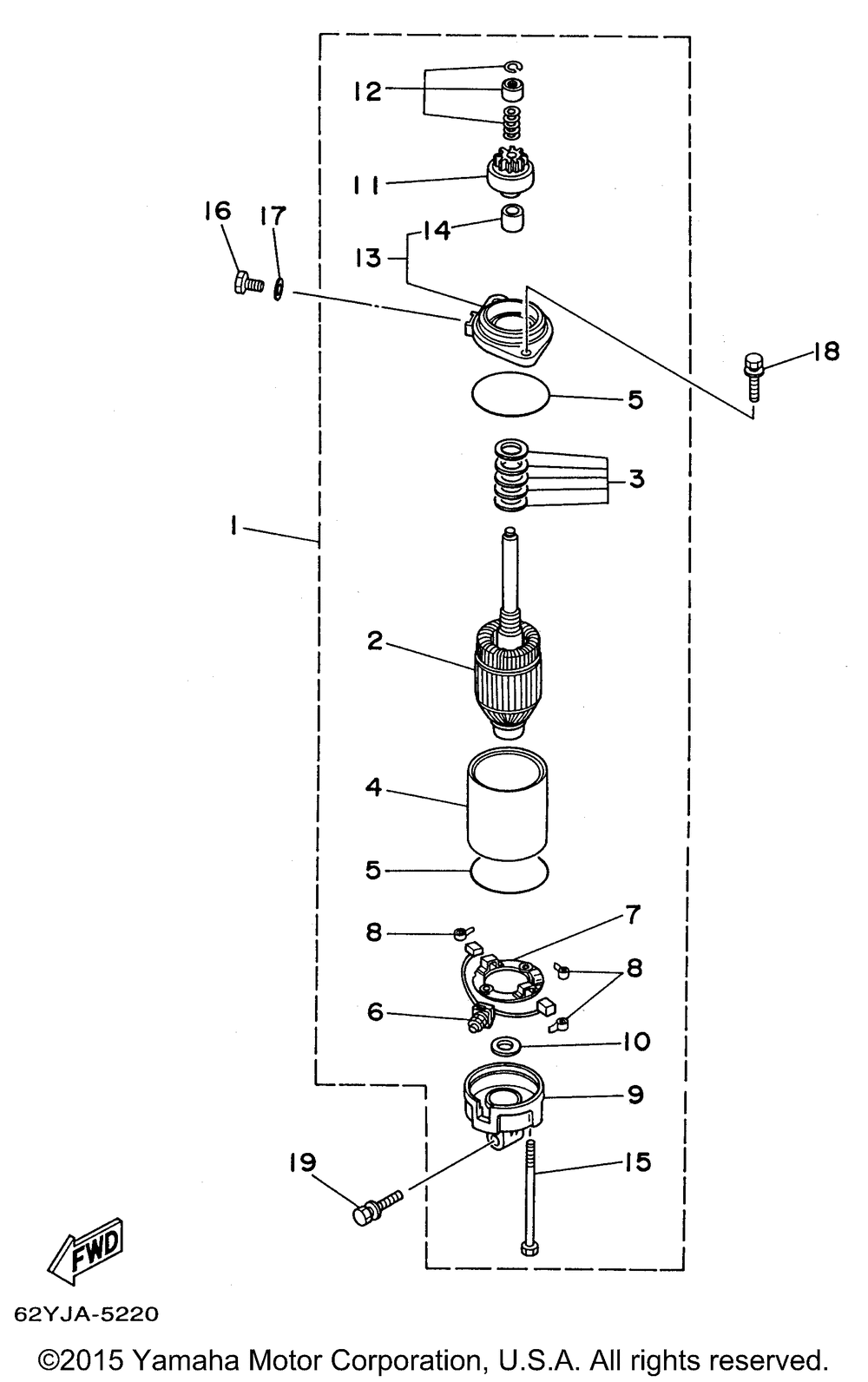 12
11
16
17
14
13
18
5
3
1
2
4
5
8
7
8
6
10
9
19
15
FWD
62YJA-5220
©2015 Yamaha Motor Corporation, U.S.A. All rights reserved.