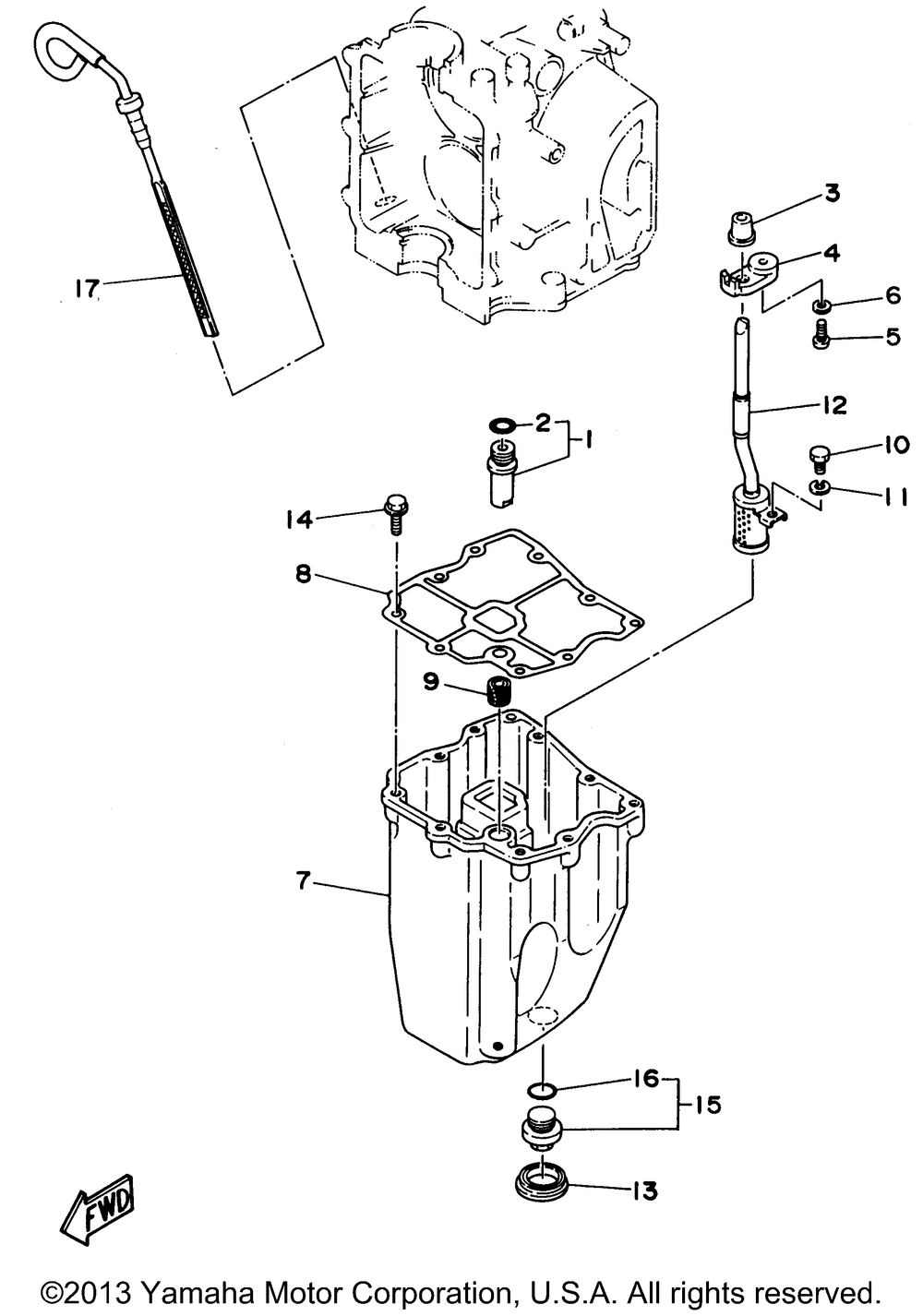 17
3
4
6
5
12
2
1
10
11
14
8
9
7
16
15
13
FWD

©2013 Yamaha Motor Corporation, U.S.A. All rights reserved.