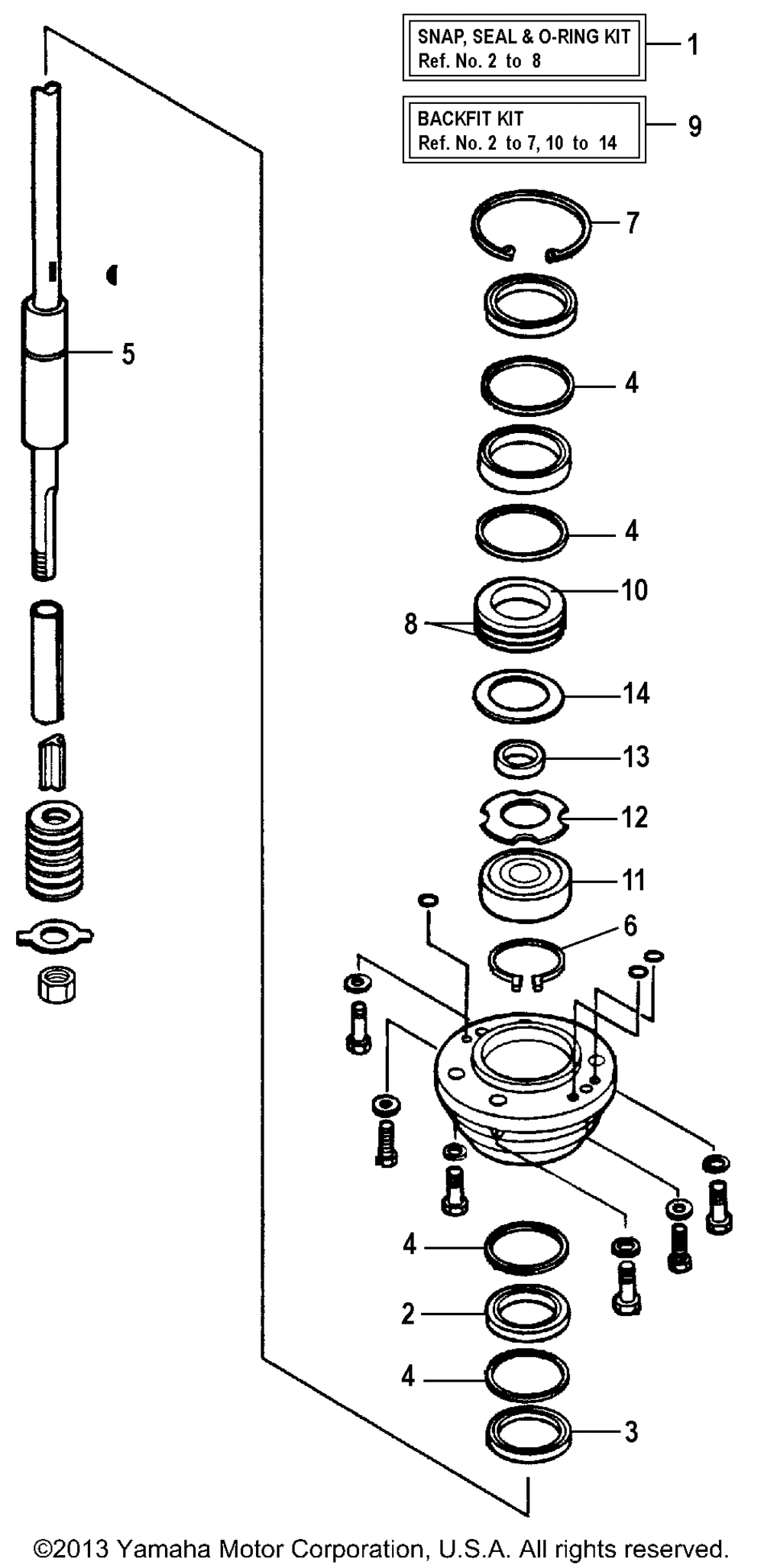 SNAP, SEAL & O-RING KIT
Ref. No. 2 to 8

1

BACKFIT KIT
Ref. No. 2 to 7, 10 to 14

9

7

5

4

4

10

8

14

13

12

11

6

4

2

4

3

©2013 Yamaha Motor Corporation, U.S.A. All rights reserved.