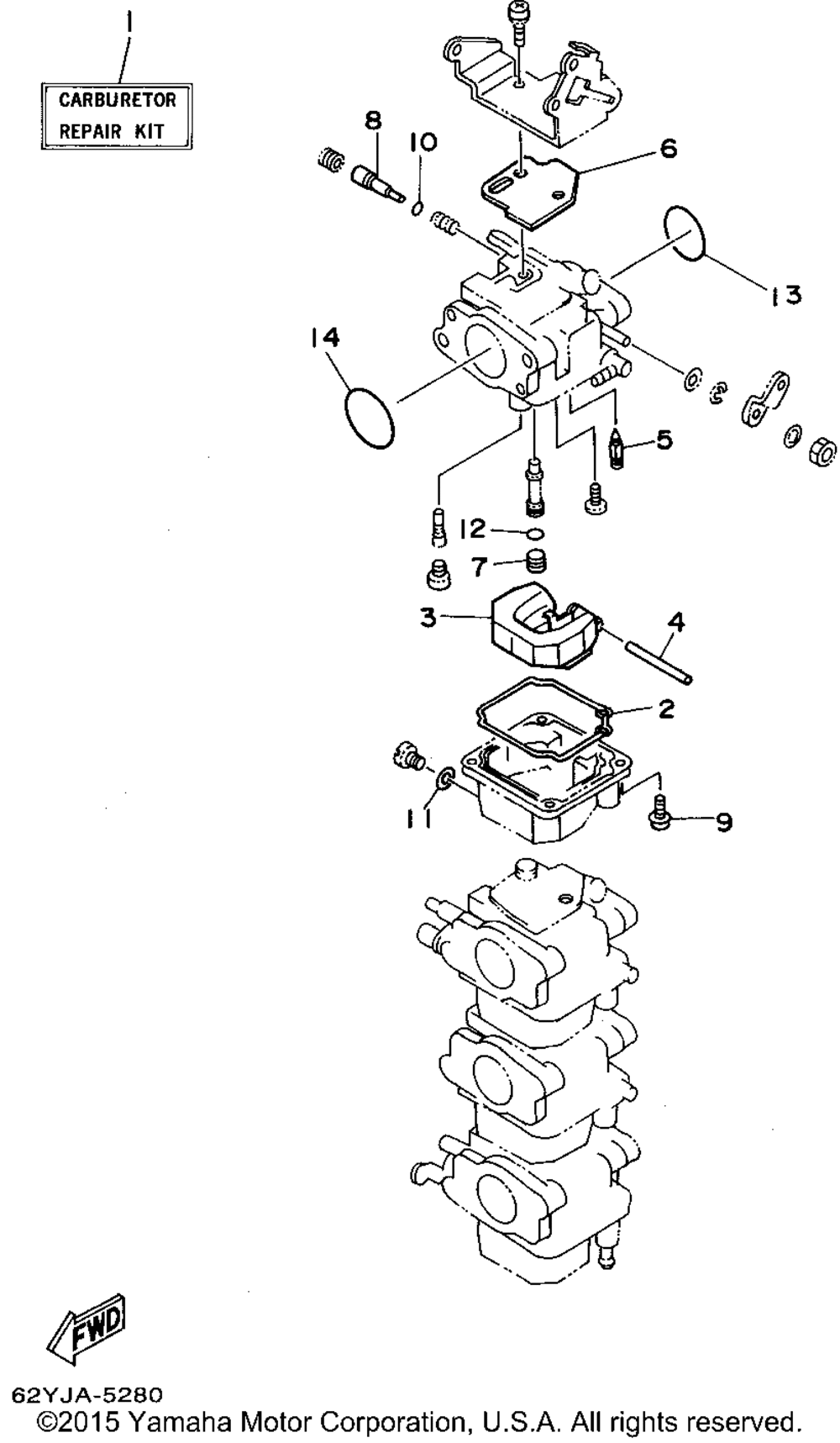 1
CARBURETOR REPAIR KIT
8
10
6
13
14
5
12
7
3
4
2
11
9
FWD
62YJA-5280
©2015 Yamaha Motor Corporation, U.S.A. All rights reserved.