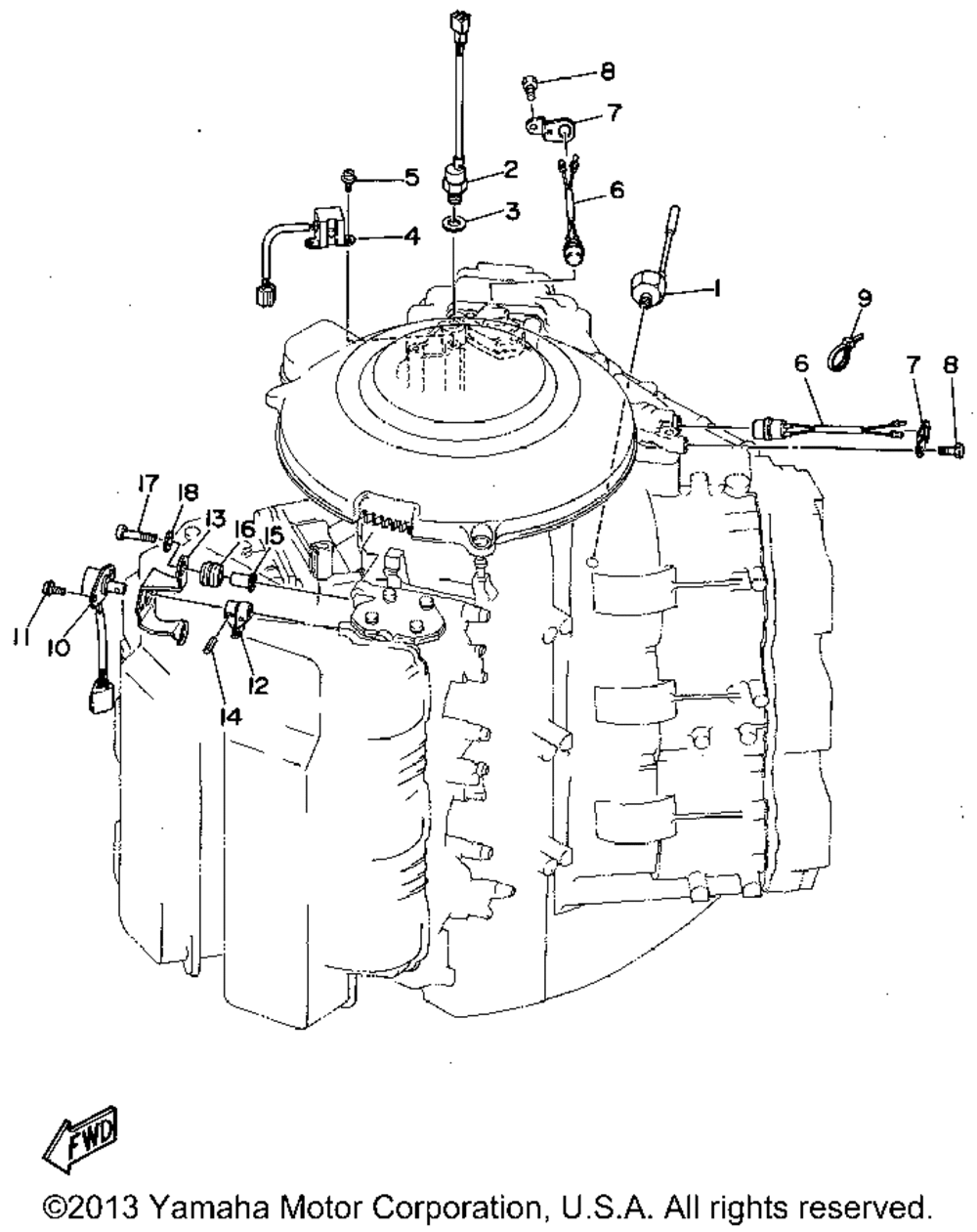 8
7
5
2
6
3
4
1
9
6
7
8
17
18
13
16
15
11
10
12
14
FWD
©2013 Yamaha Motor Corporation, U.S.A. All rights reserved.