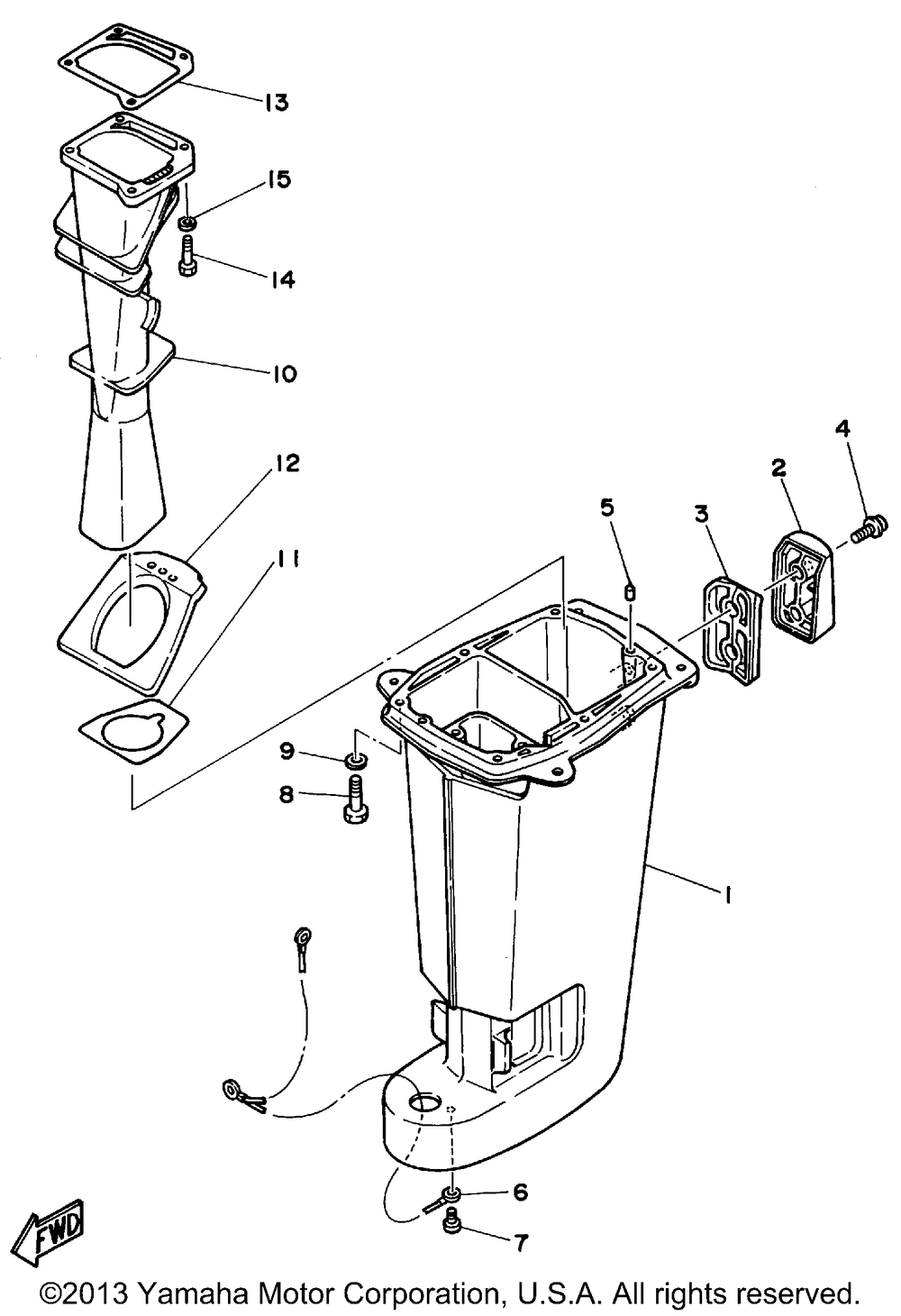 13
15
14
10
12
11
4
2
3
5
9
8
1
6
7
FWD
©2013 Yamaha Motor Corporation, U.S.A. All rights reserved.