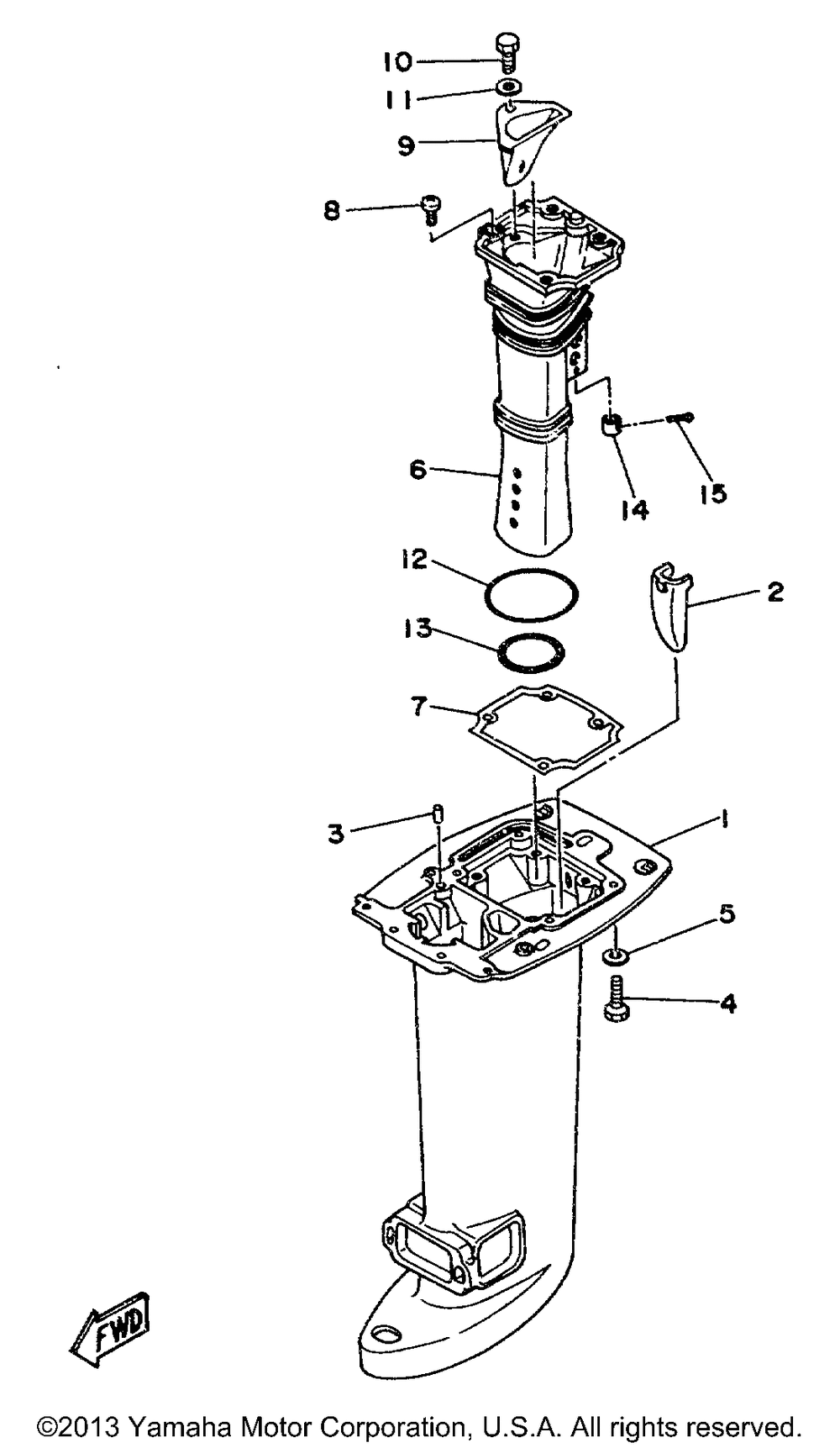 10
11
9
8
6
14
15
12
2
13
7
3
1
5
4
FWD
©2013 Yamaha Motor Corporation, U.S.A. All rights reserved.