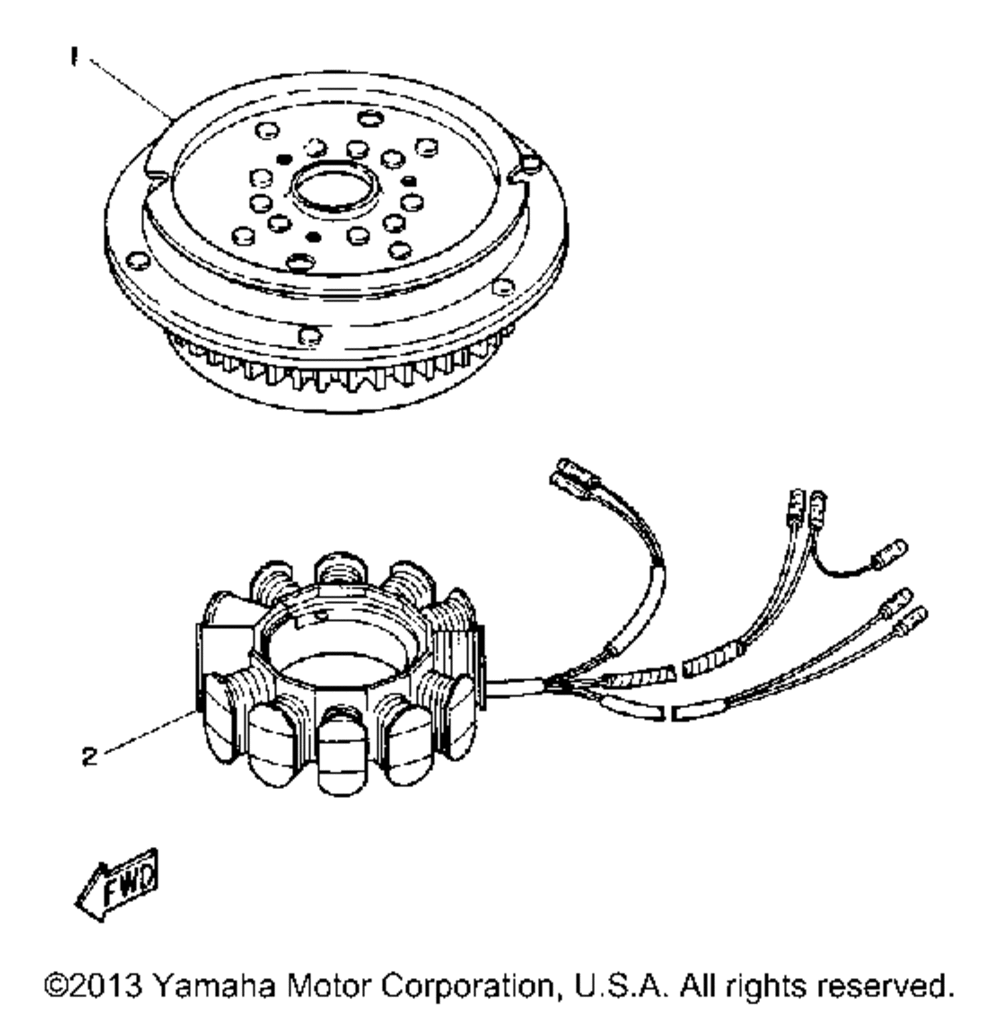 1

2

FWD

©2013 Yamaha Motor Corporation, U.S.A. All rights reserved.