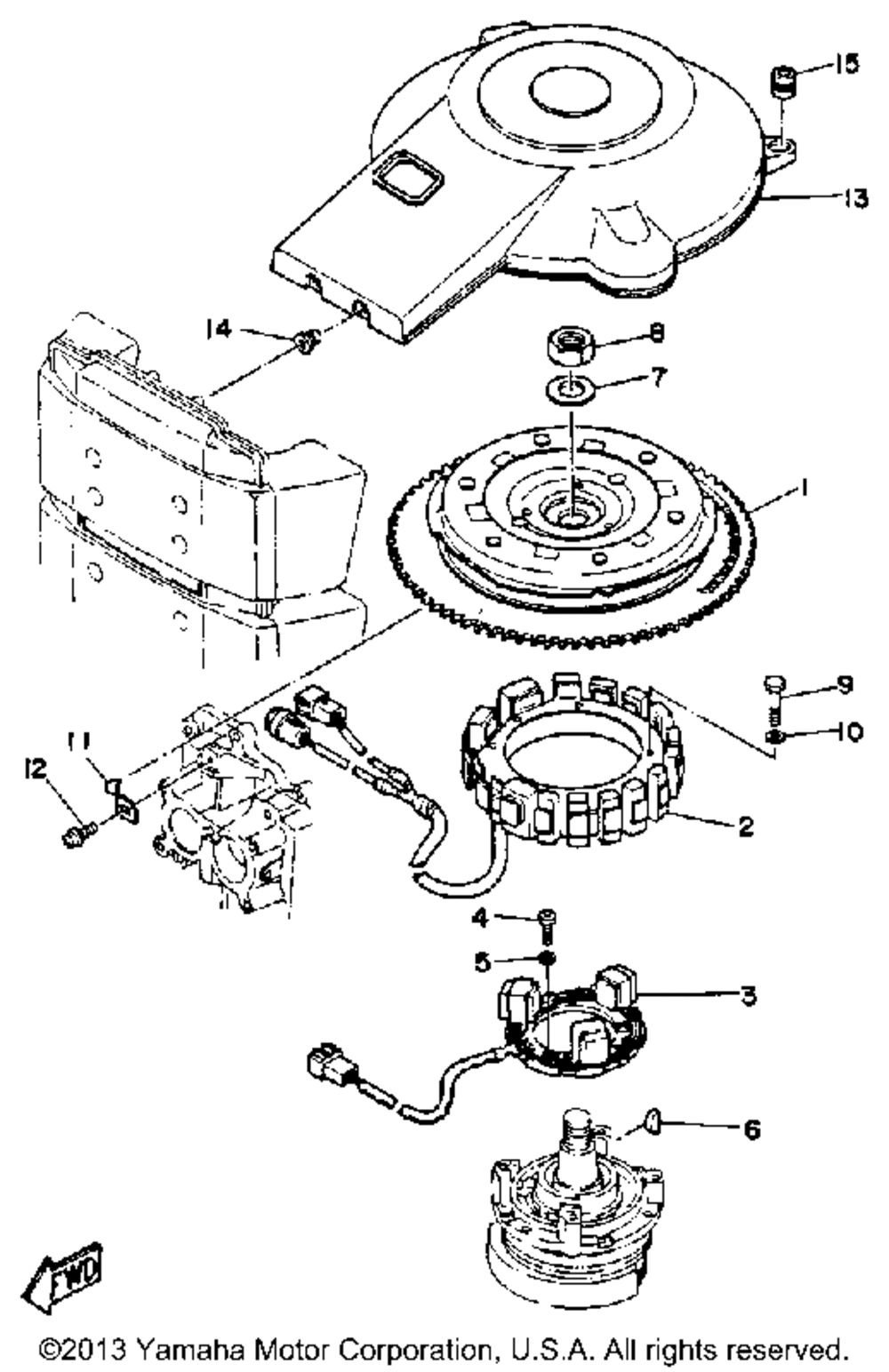 15

13

14

8

7

1

9

10

11

12

2

4

5

3

6

FWD

©2013 Yamaha Motor Corporation, U.S.A. All rights reserved.