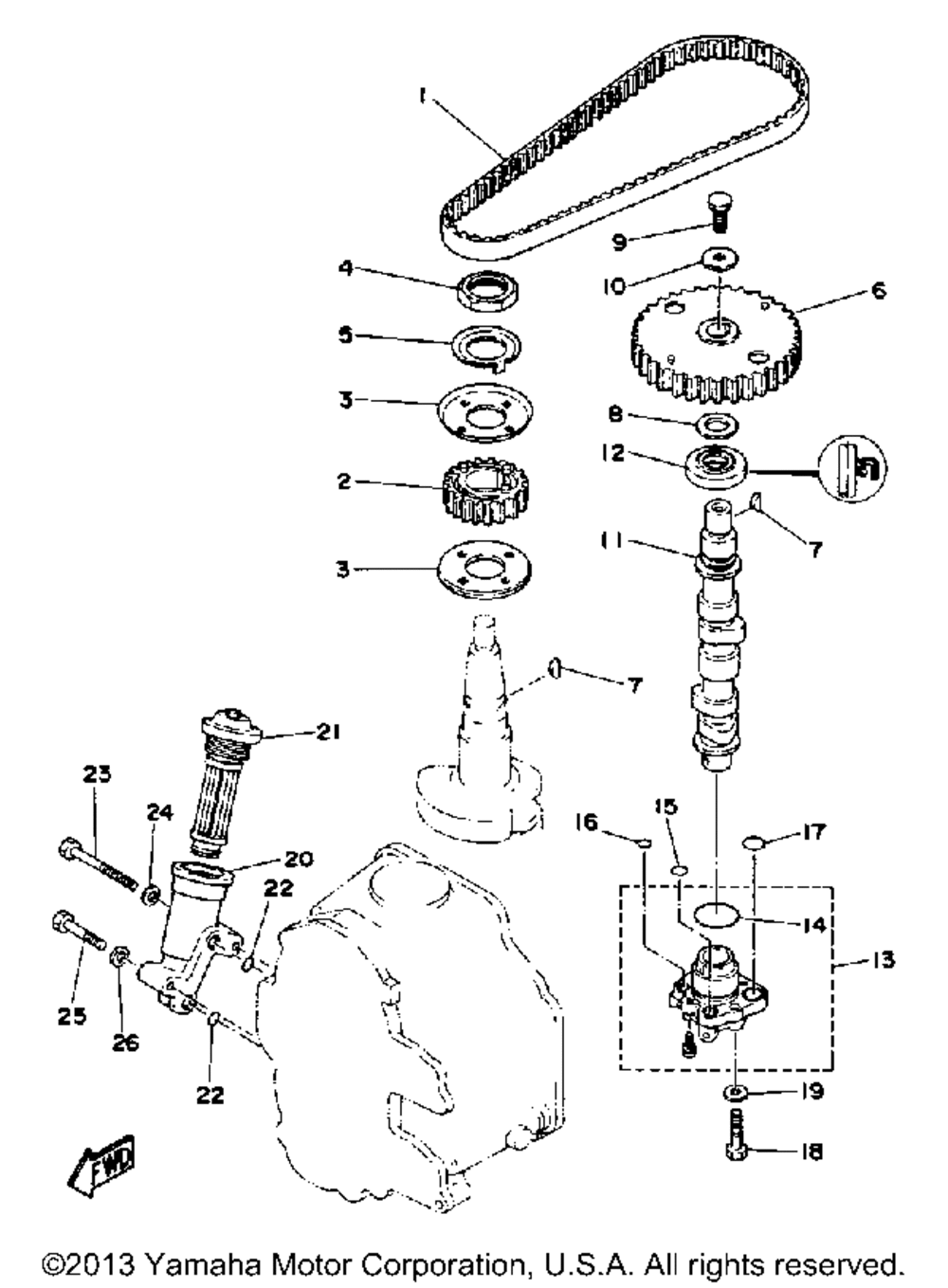 1
9
4
10
6
5
3
8
12
2
11
7
3
7
21
23
24
16
15
17
20
22
14
13
25
26
22
19
18
FWD

©2013 Yamaha Motor Corporation, U.S.A. All rights reserved.