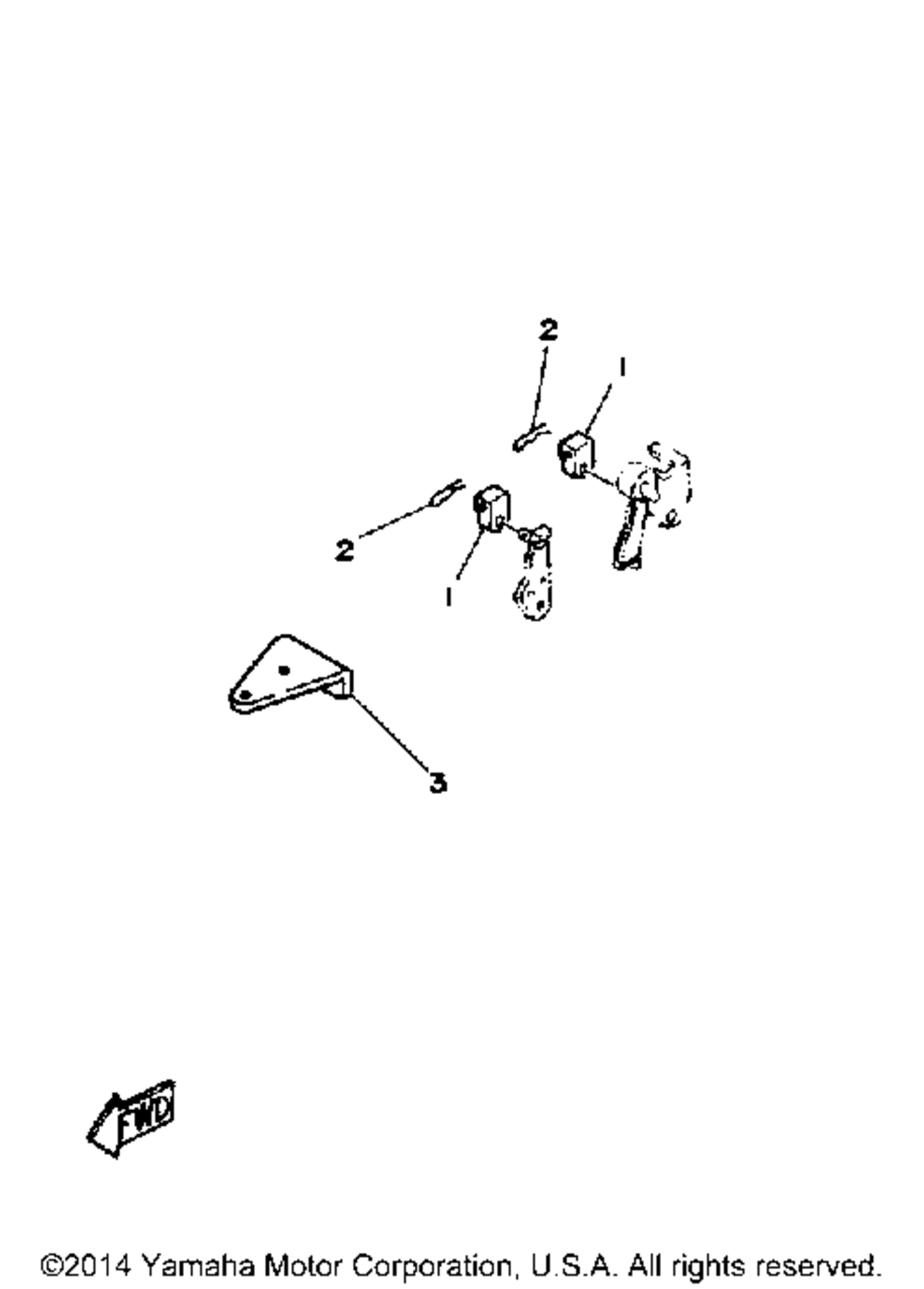 2
1
2
1
3
FWD
©2014 Yamaha Motor Corporation, U.S.A. All rights reserved.