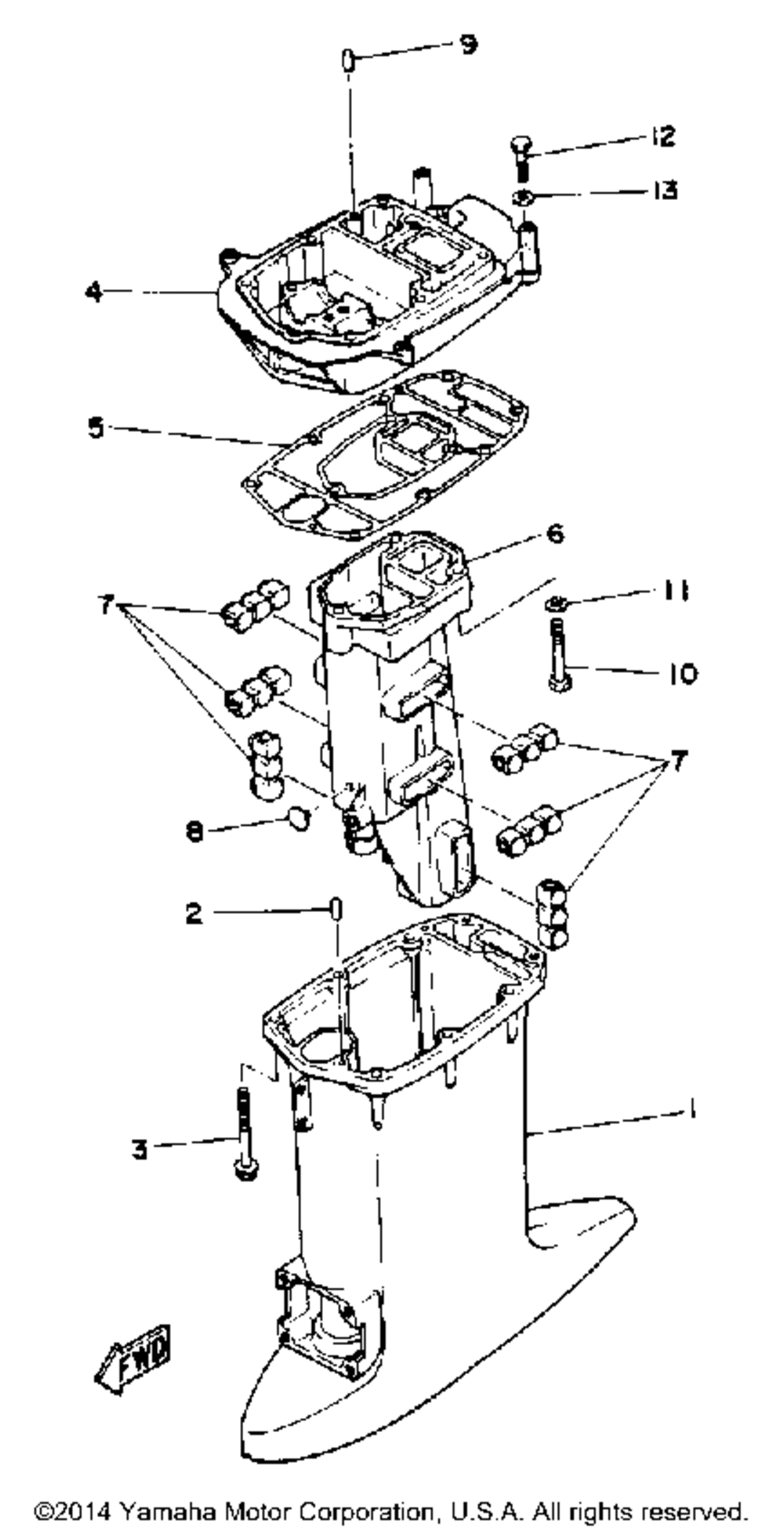 9
12
13
4
5
6
7
11
10
7
8
2
1
3
FWD
©2014 Yamaha Motor Corporation, U.S.A. All rights reserved.