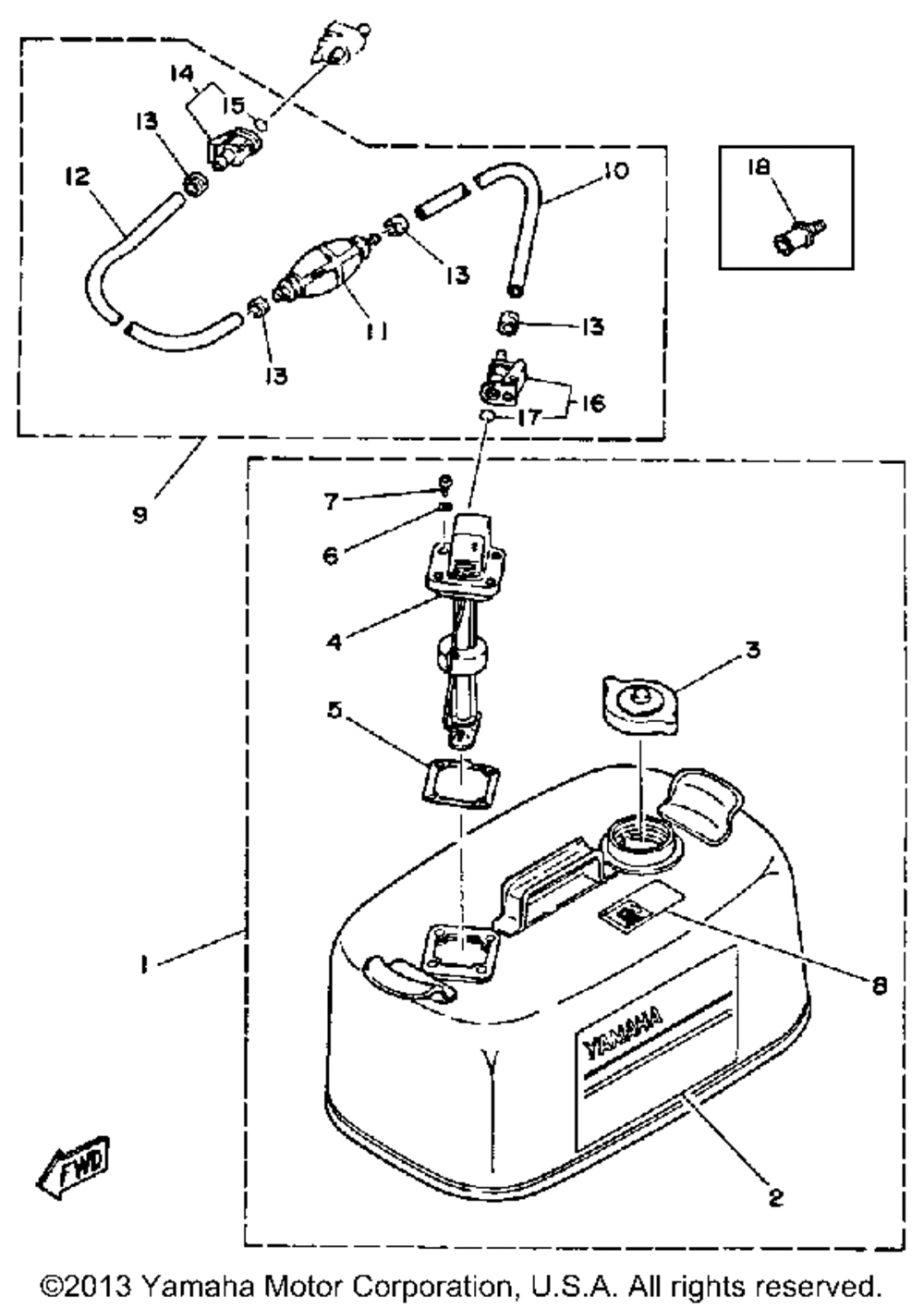 14
15
13
12
10
18
13
11
13
13
16
17
9
7
6
4
3
5
1
8
YAMAHA
FWD
2

©2013 Yamaha Motor Corporation, U.S.A. All rights reserved.