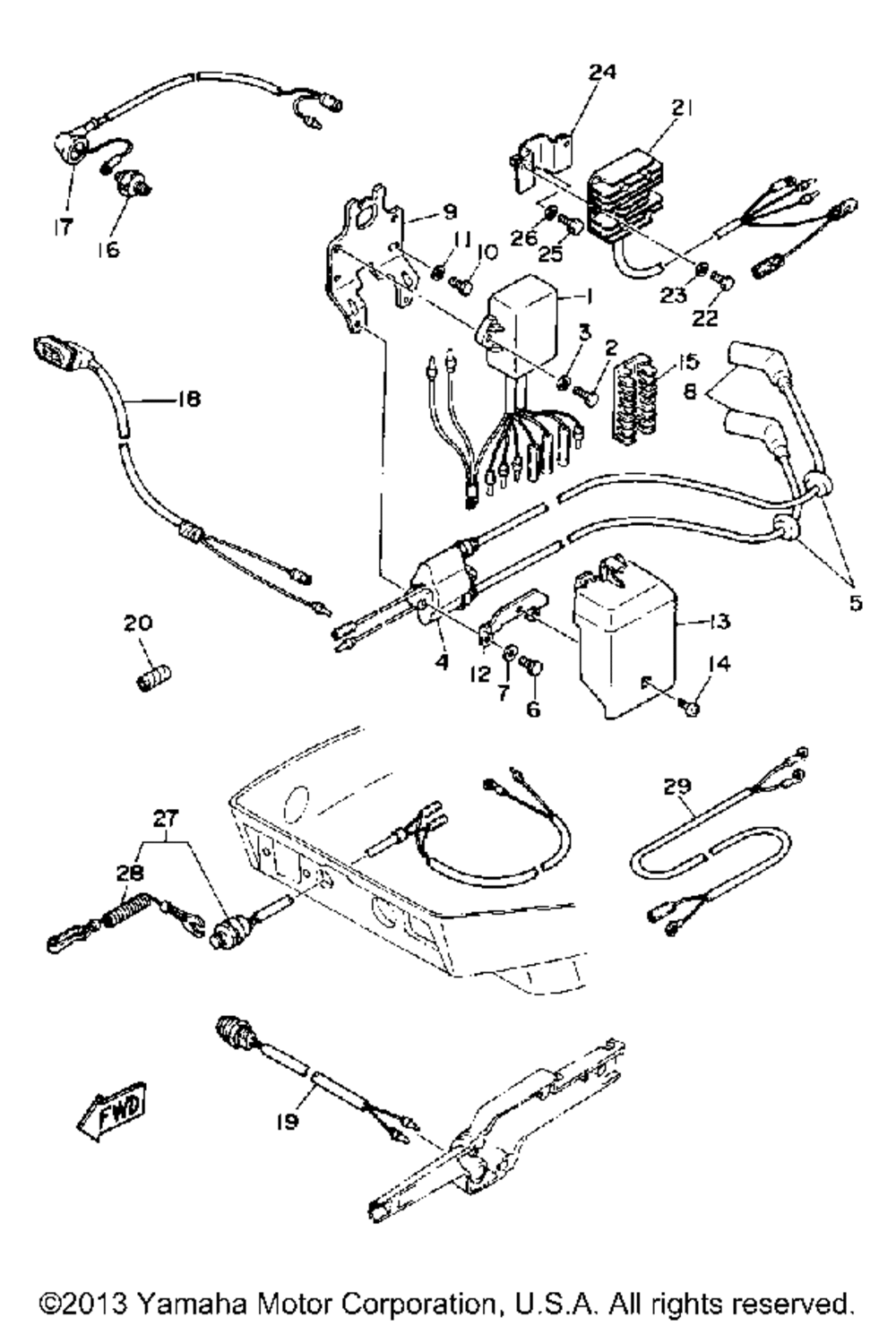 24
21
17
16
9
11
10
26
25
23
22
1
3
2
15
8
18
5
20
4
12
7
6
13
14
29
27
28
FWD
19

©2013 Yamaha Motor Corporation, U.S.A. All rights reserved.