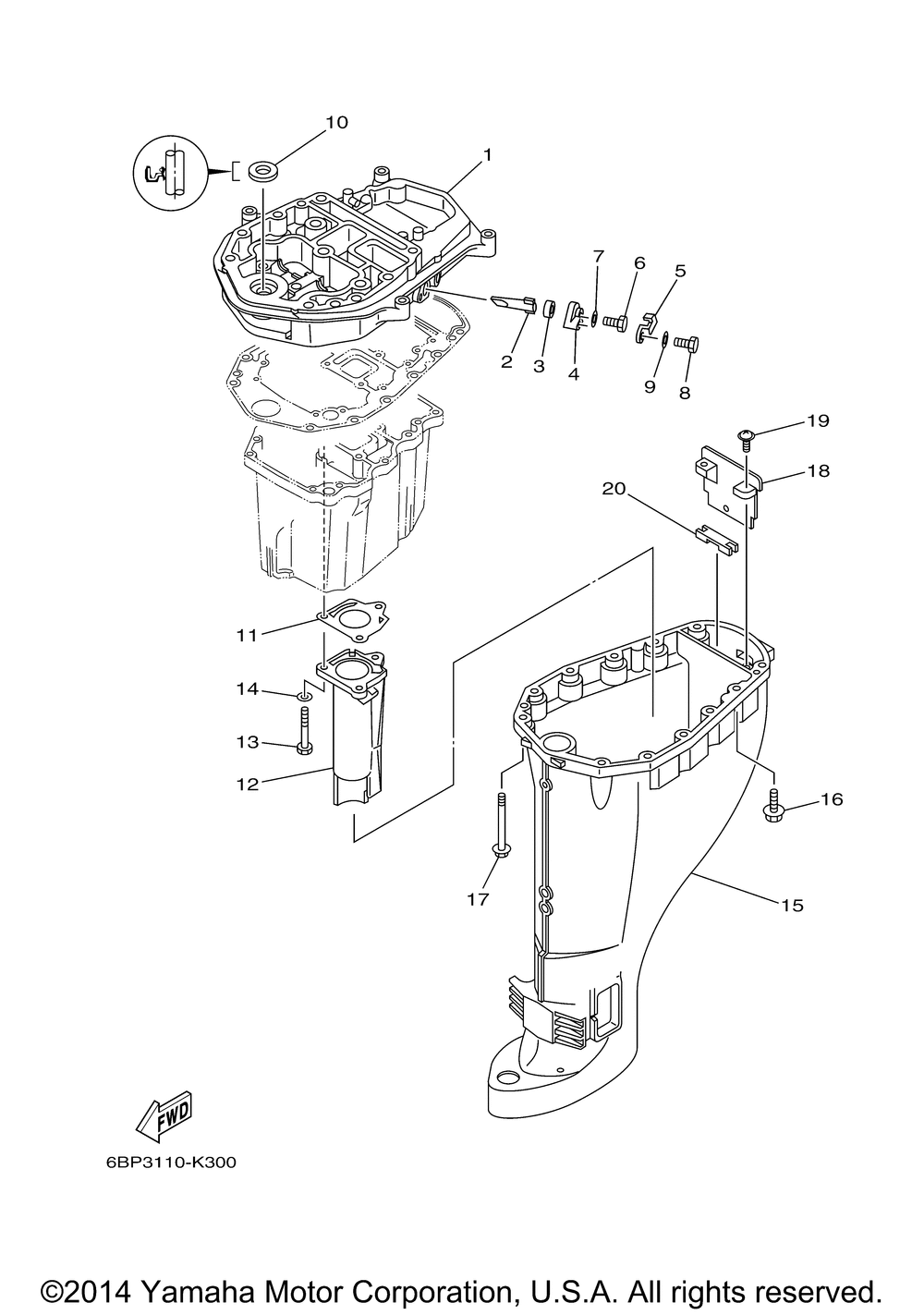 10
1
7
6
5
2
3
4
9
8
19
18
20
11
14
13
12
16
17
15
FWD
6BP3110-K300

©2014 Yamaha Motor Corporation, U.S.A. All rights reserved.