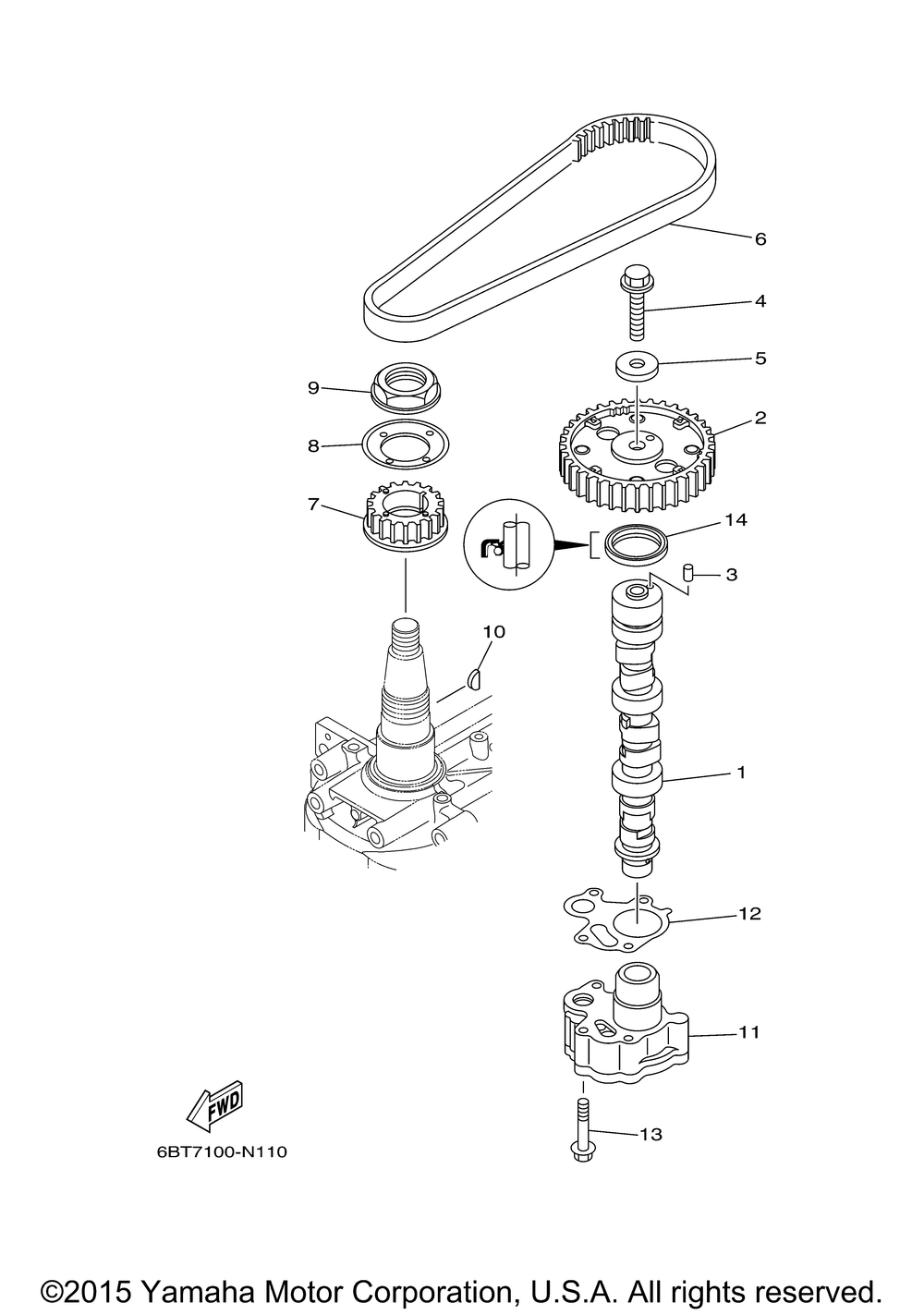 6
4
5
9
2
8
7
14
3
10
1
12
11
FWD
13
6BT7100-N110

©2015 Yamaha Motor Corporation, U.S.A. All rights reserved.