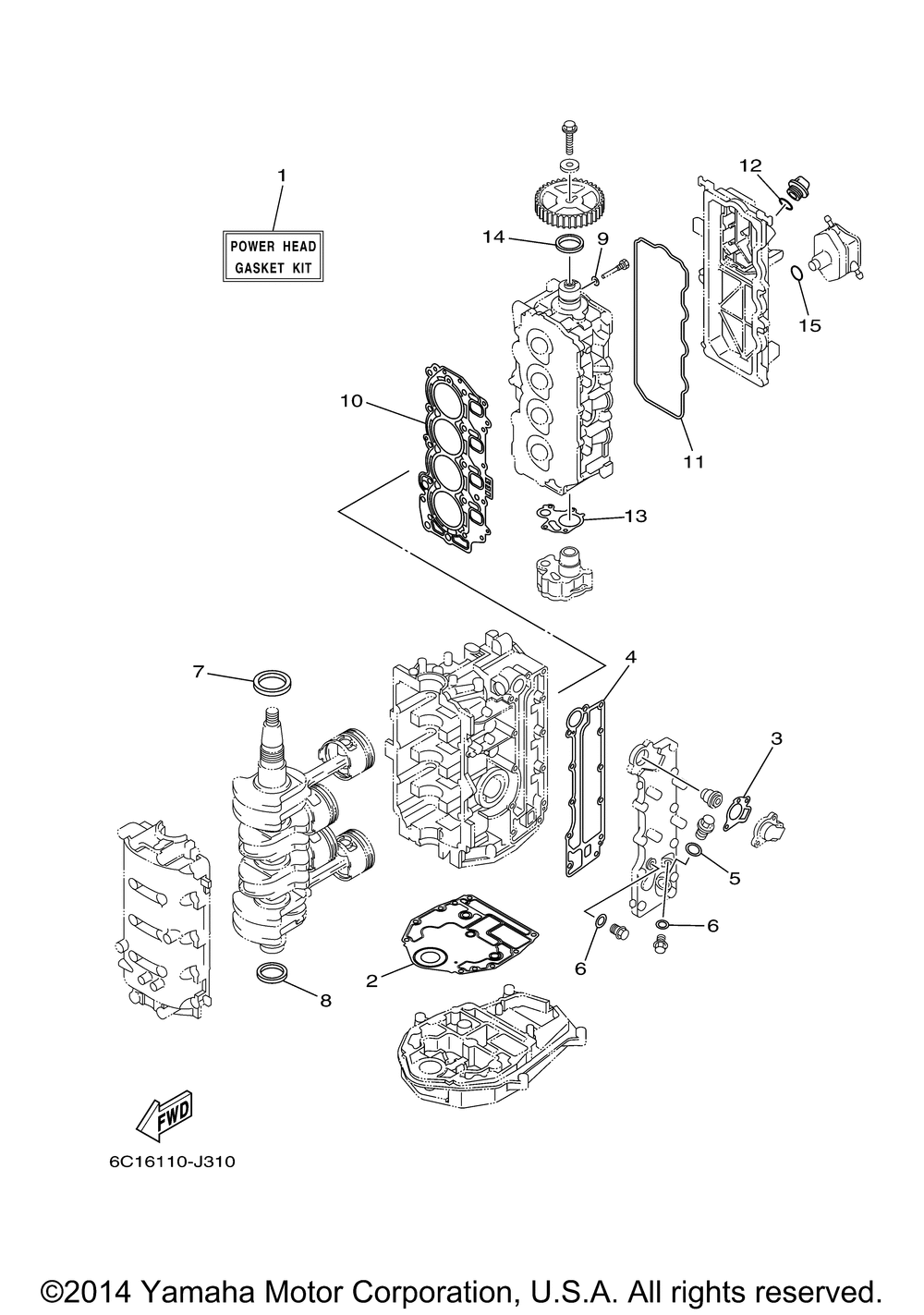 1

POWER HEAD
GASKET KIT

12

14

9

15

10

11

13

7

4

3

5

6

6

2

8

FWD

6C16110-J310

©2014 Yamaha Motor Corporation, U.S.A. All rights reserved.