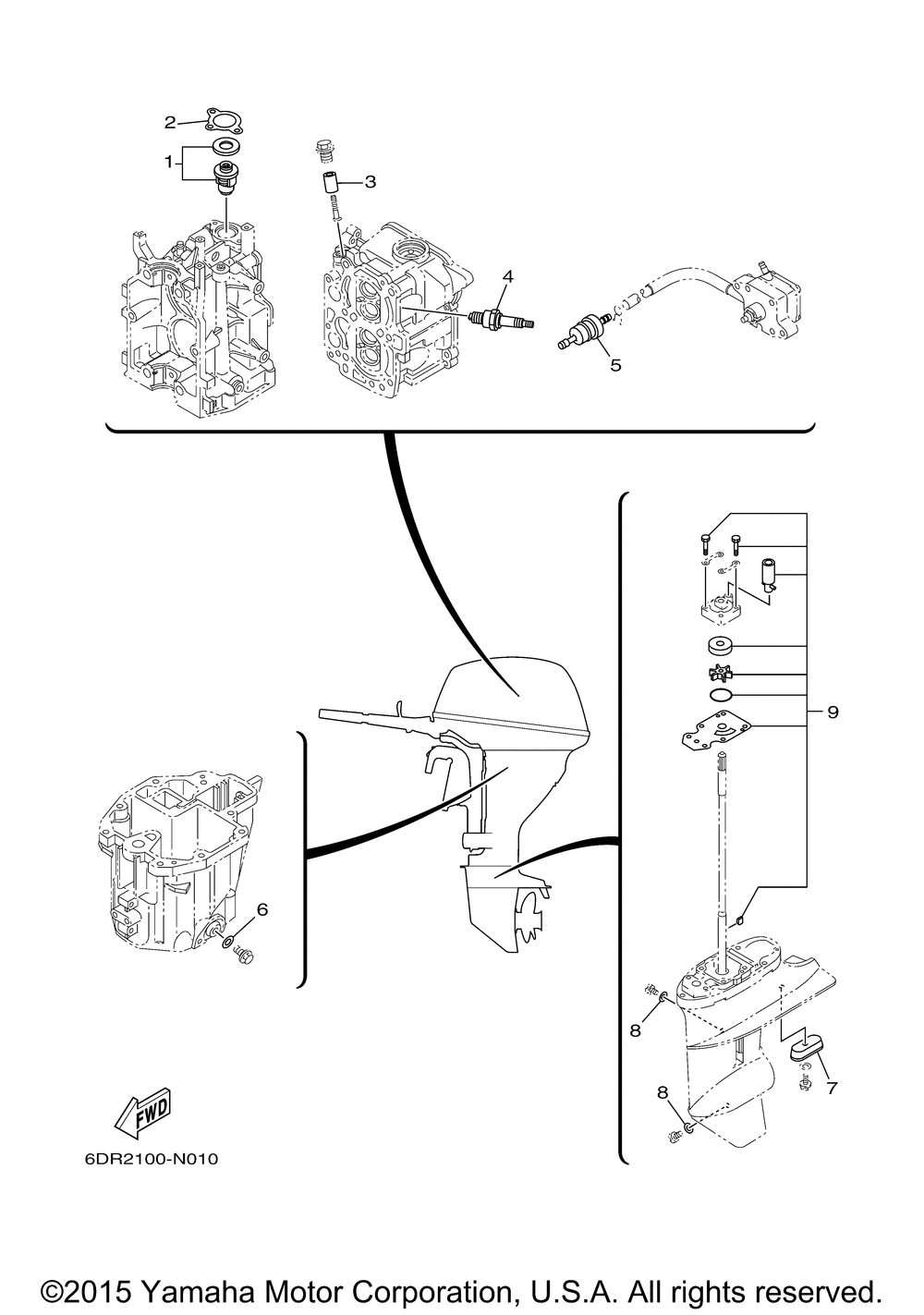 2
1
3
4
5
9
6
8
7
8
FWD
6DR2100-N010

©2015 Yamaha Motor Corporation, U.S.A. All rights reserved.