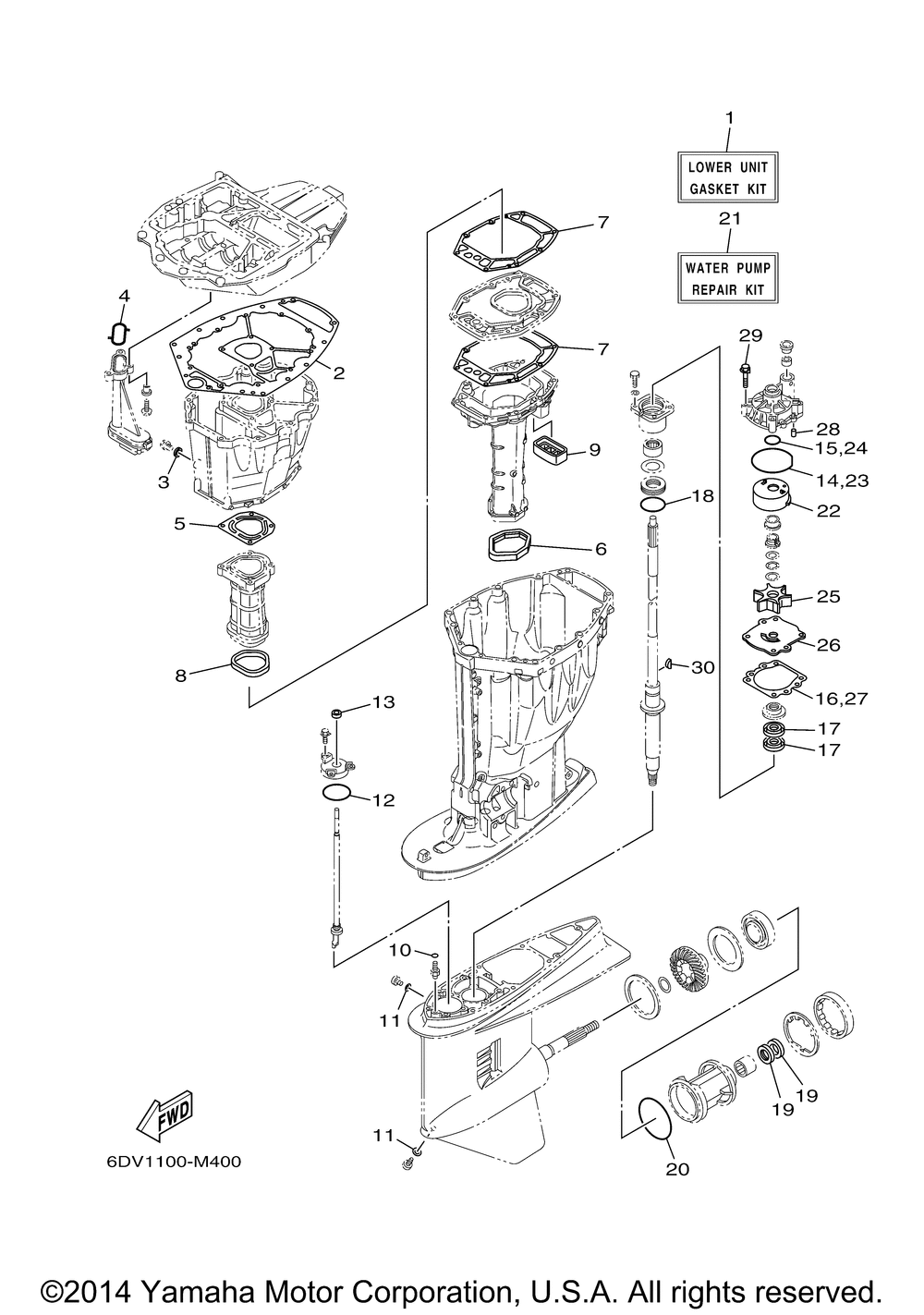 1
LOWER UNIT GASKET KIT
21
WATER PUMP REPAIR KIT
4
2
3
5
8
7
7
9
6
29
28
15,24
14,23
22
18
25
26
30
16,27
17
17
13
12
10
11
11
19
19
20
FWD
6DV1100-M400

©2014 Yamaha Motor Corporation, U.S.A. All rights reserved.