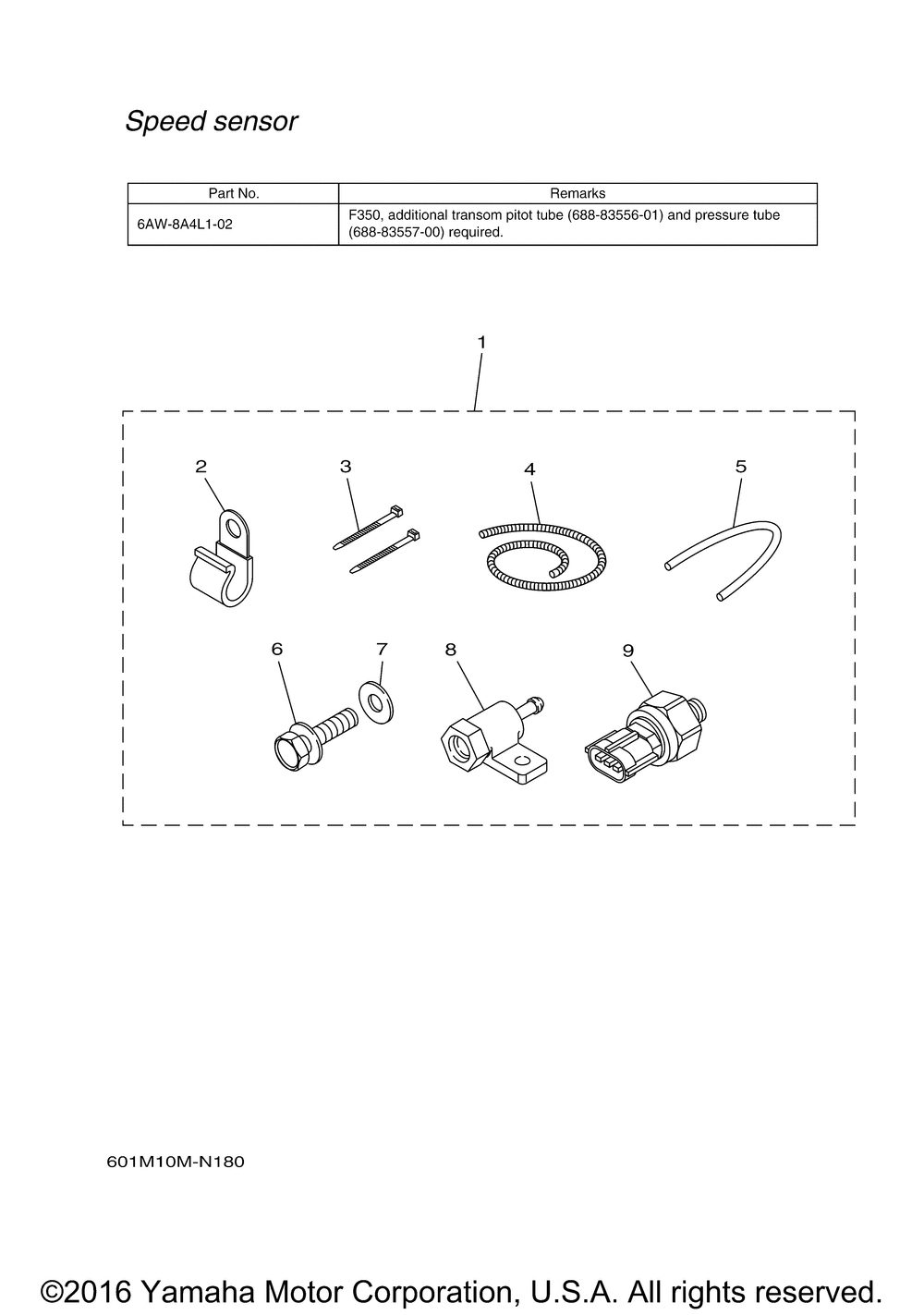 Speed sensor

| Part No. | Remarks |
|---|---|
| 6AW-8A4L1-02 | F350, additional transom pitot tube (688-83556-01) and pressure tube (688-83557-00) required. |

1

2

3

4

5

6

7

8

9

601M10M-N180

©2016 Yamaha Motor Corporation, U.S.A. All rights reserved.