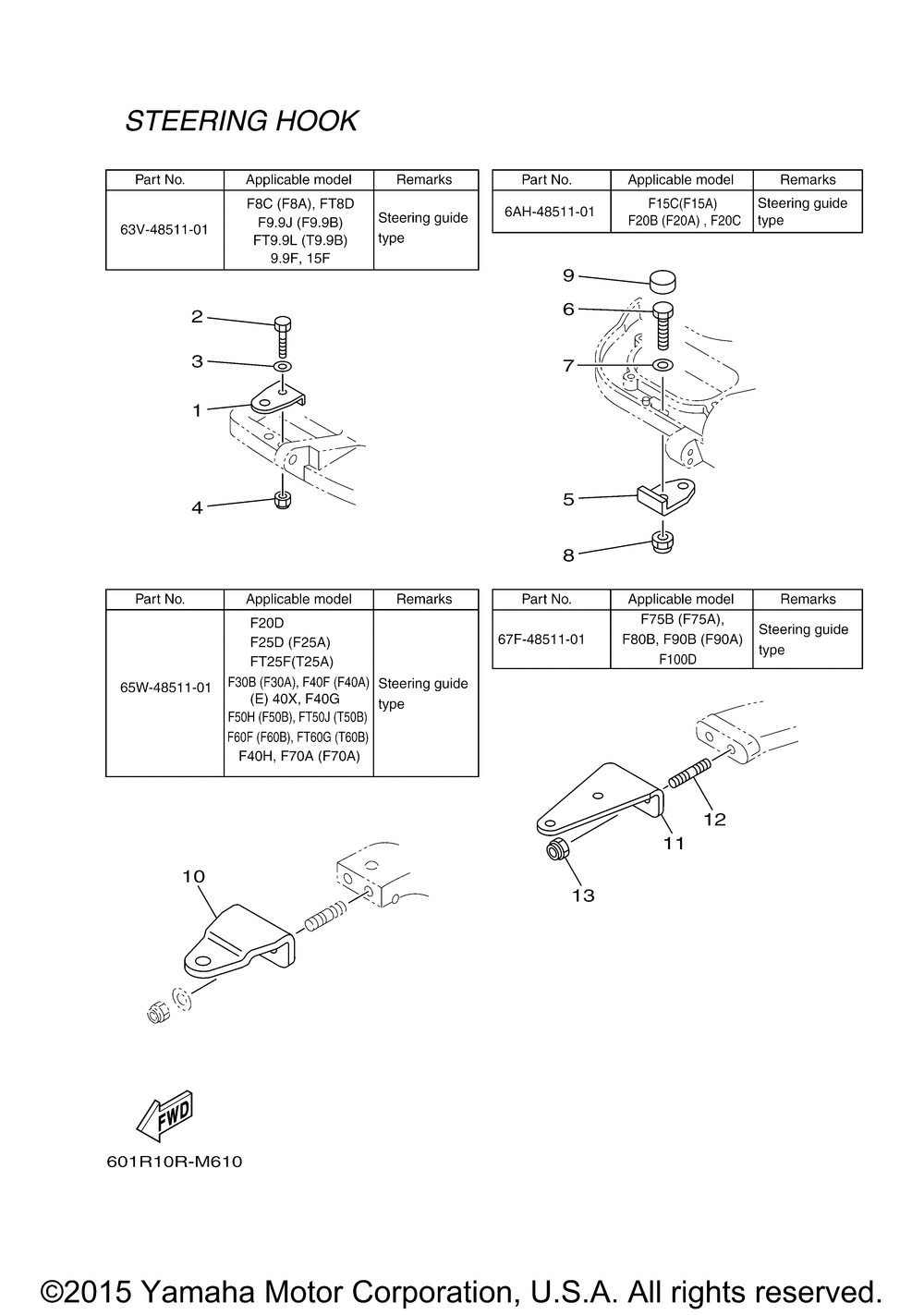 STEERING HOOK

| Part No. | Applicable model | Remarks |
|---|---|---|
| 63V-48511-01 | F8C (F8A), FT8D F9.9J (F9.9B) FT9.9L (T9.9B) 9.9F, 15F | Steering guide type |

| Part No. | Applicable model | Remarks |
|---|---|---|
| 6AH-48511-01 | F15C(F15A) F20B (F20A) , F20C | Steering guide type |

2
3
1
4

9
6
7
5
8

| Part No. | Applicable model | Remarks |
|---|---|---|
| 65W-48511-01 | F20D F25D (F25A) FT25F(T25A) F30B (F30A), F40F (F40A) (E) 40X, F40G F50H (F50B), FT50J (T50B) F60F (F60B), FT60G (T60B) F40H, F70A (F70A) | Steering guide type |

| Part No. | Applicable model | Remarks |
|---|---|---|
| 67F-48511-01 | F75B (F75A), F80B, F90B (F90A) F100D | Steering guide type |

12
11
13

10

FWD

601R10R-M610

©2015 Yamaha Motor Corporation, U.S.A. All rights reserved.