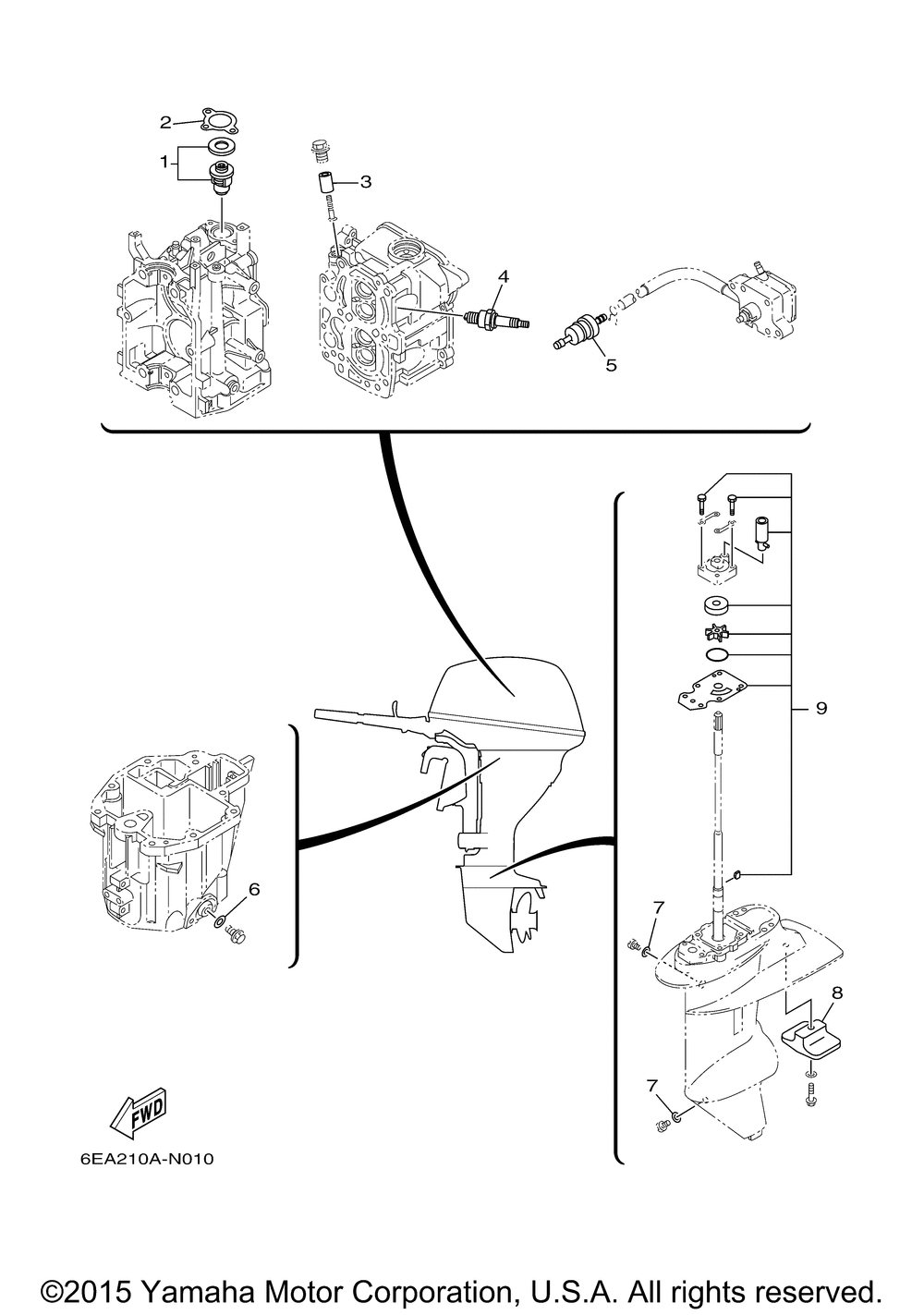 2
1
3
4
5
9
6
7
8
7
FWD
6EA210A-N010

©2015 Yamaha Motor Corporation, U.S.A. All rights reserved.