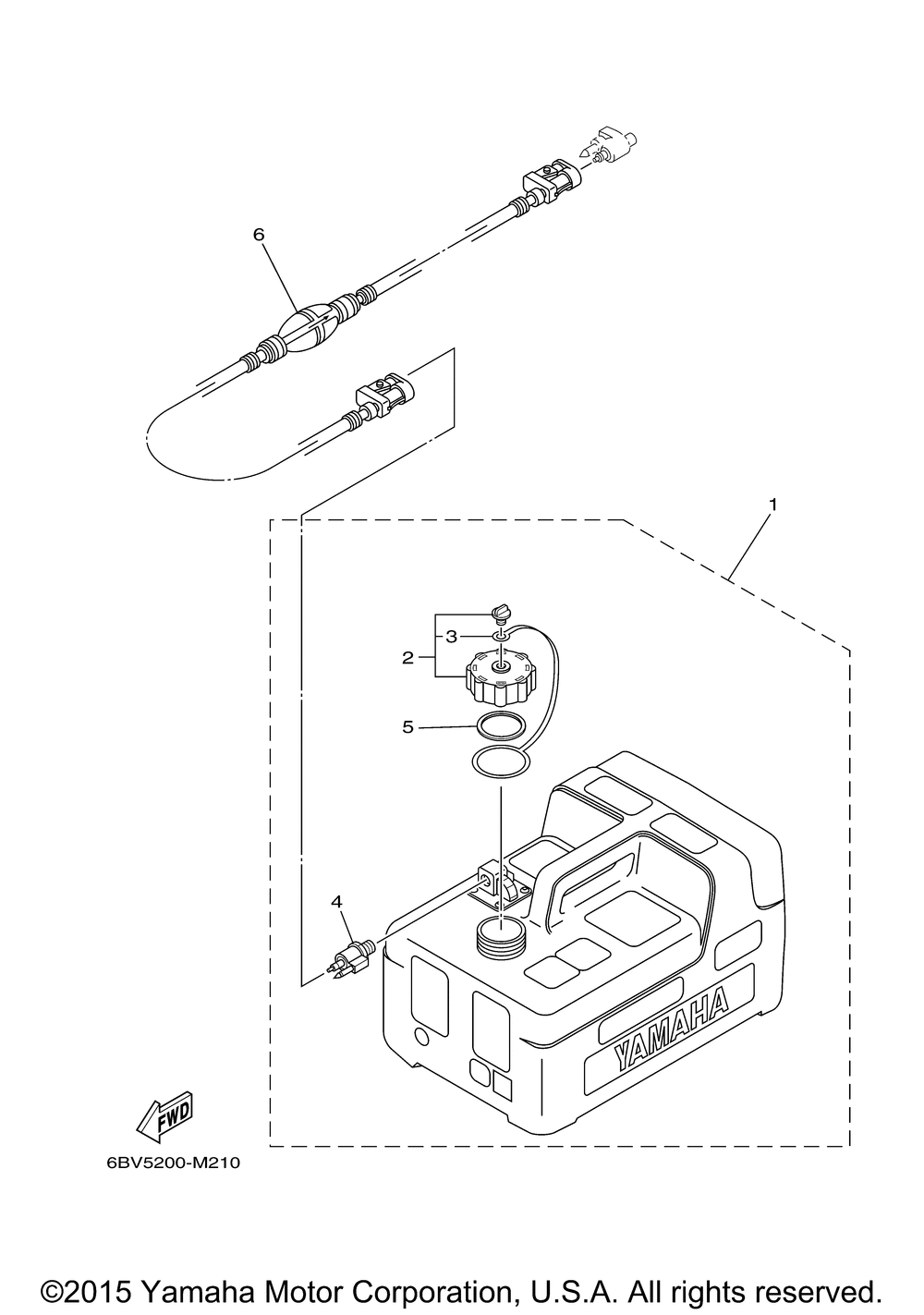 6

1

3

2

5

4

YAMAHA

FWD

6BV5200-M210

©2015 Yamaha Motor Corporation, U.S.A. All rights reserved.