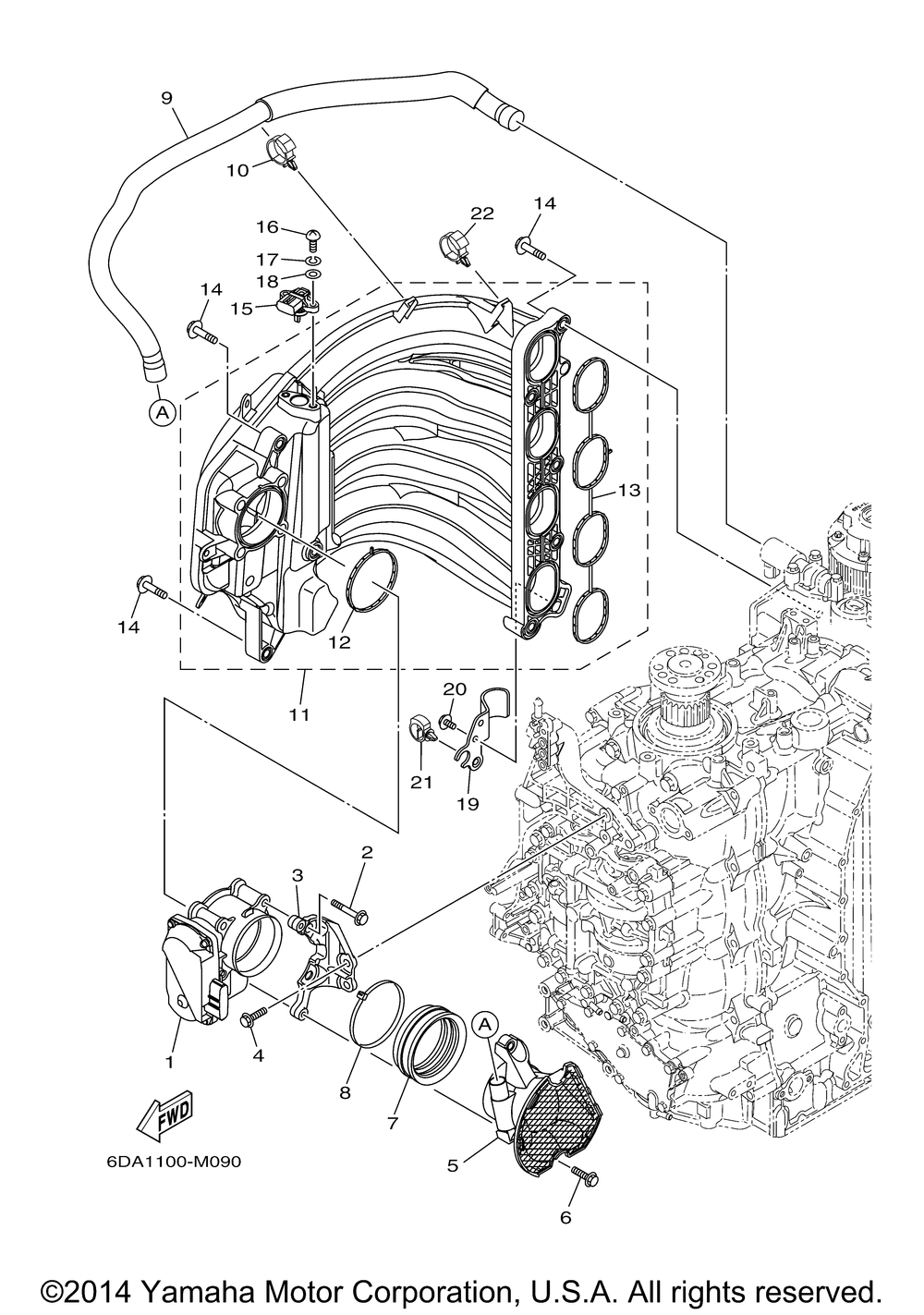 9
10
16
17
18
15
14
22
14
A
13
14
12
11
20
21
19
2
3
1
4
8
7
A
5
6
FWD
6DA1100-M090

©2014 Yamaha Motor Corporation, U.S.A. All rights reserved.