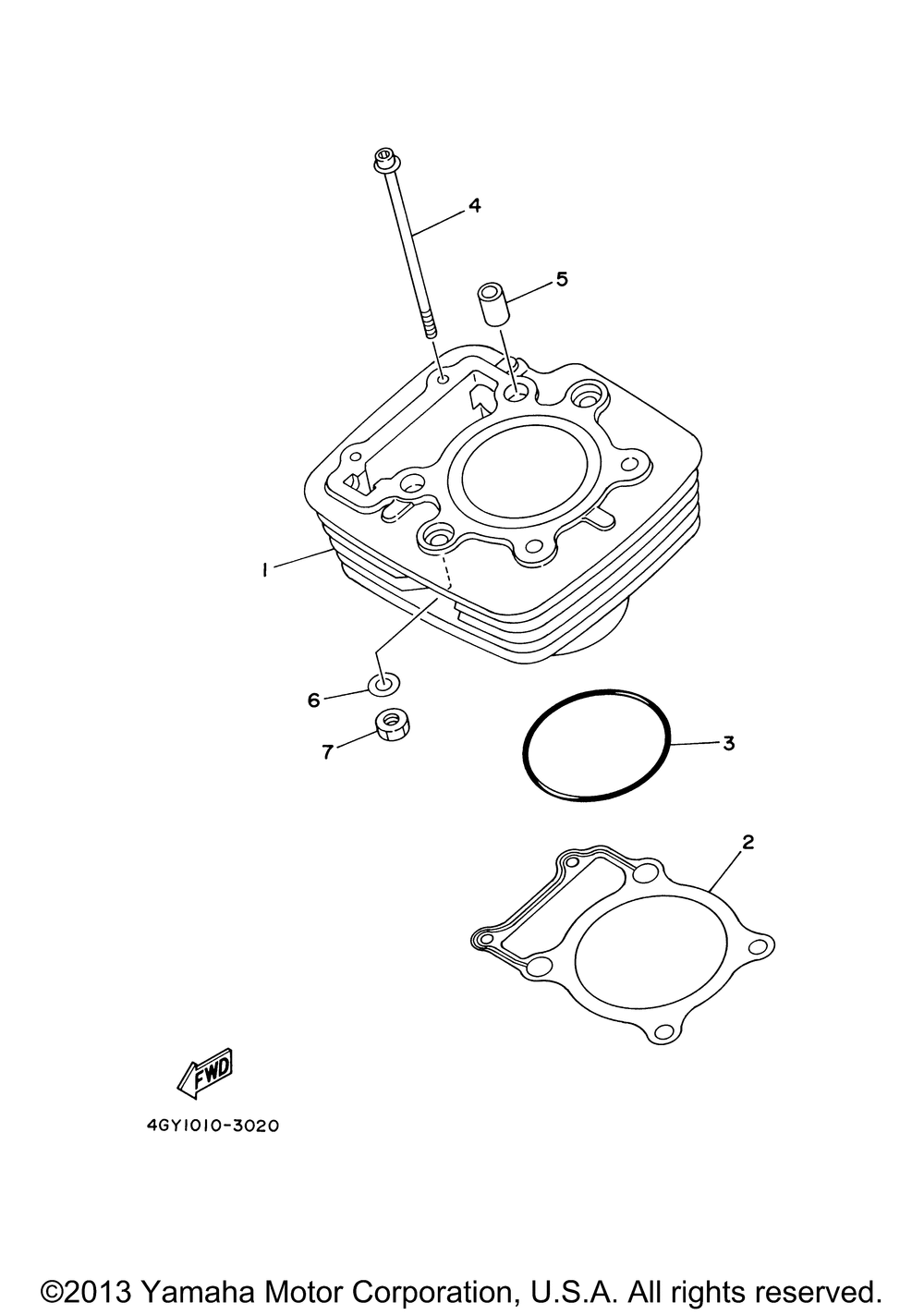 4

5

1

6

7

3

2

FWD

4GY1010-3020

©2013 Yamaha Motor Corporation, U.S.A. All rights reserved.