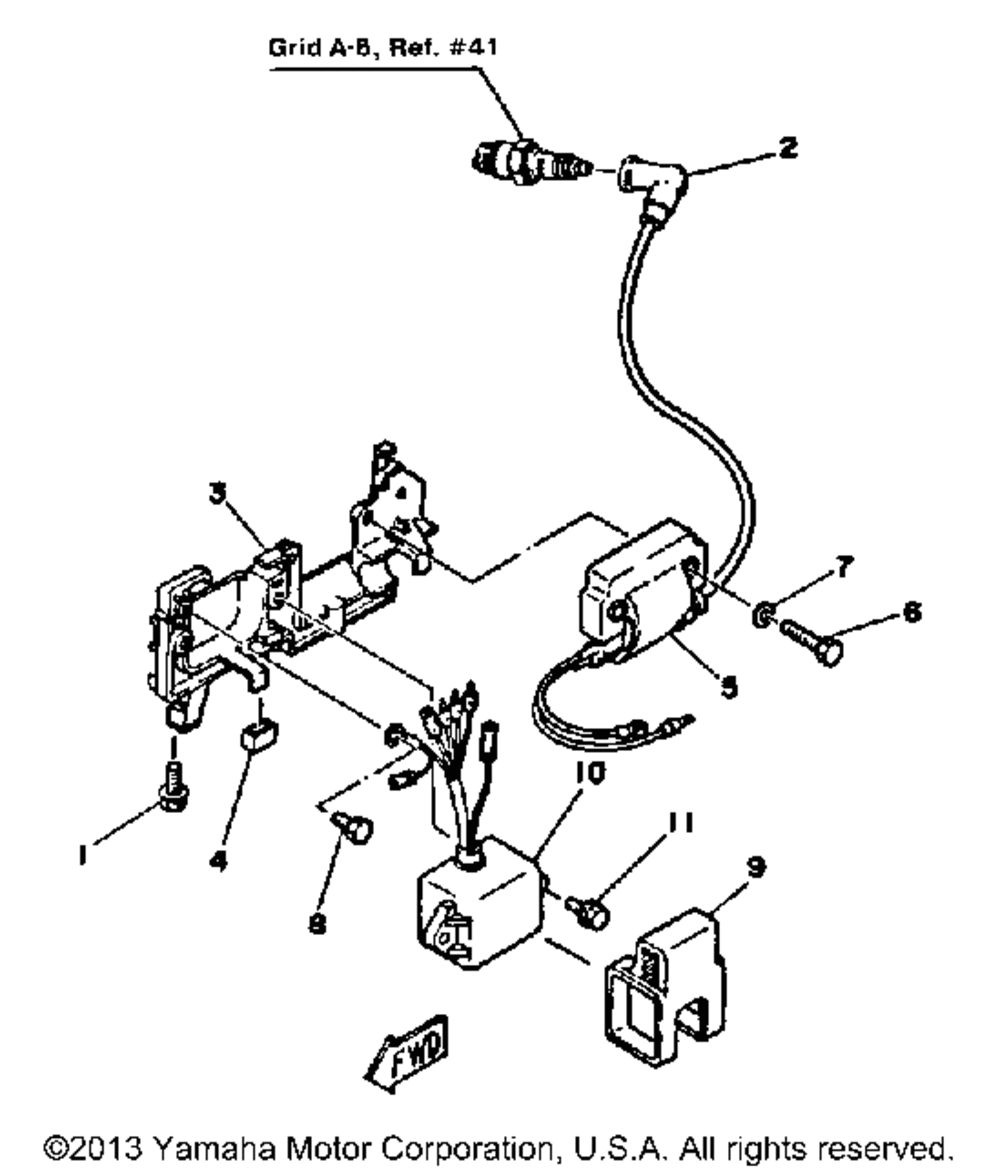 Grid A-6, Ref. #41

2

3

7

6

5

10

11

9

1

4

8

FWD

©2013 Yamaha Motor Corporation, U.S.A. All rights reserved.