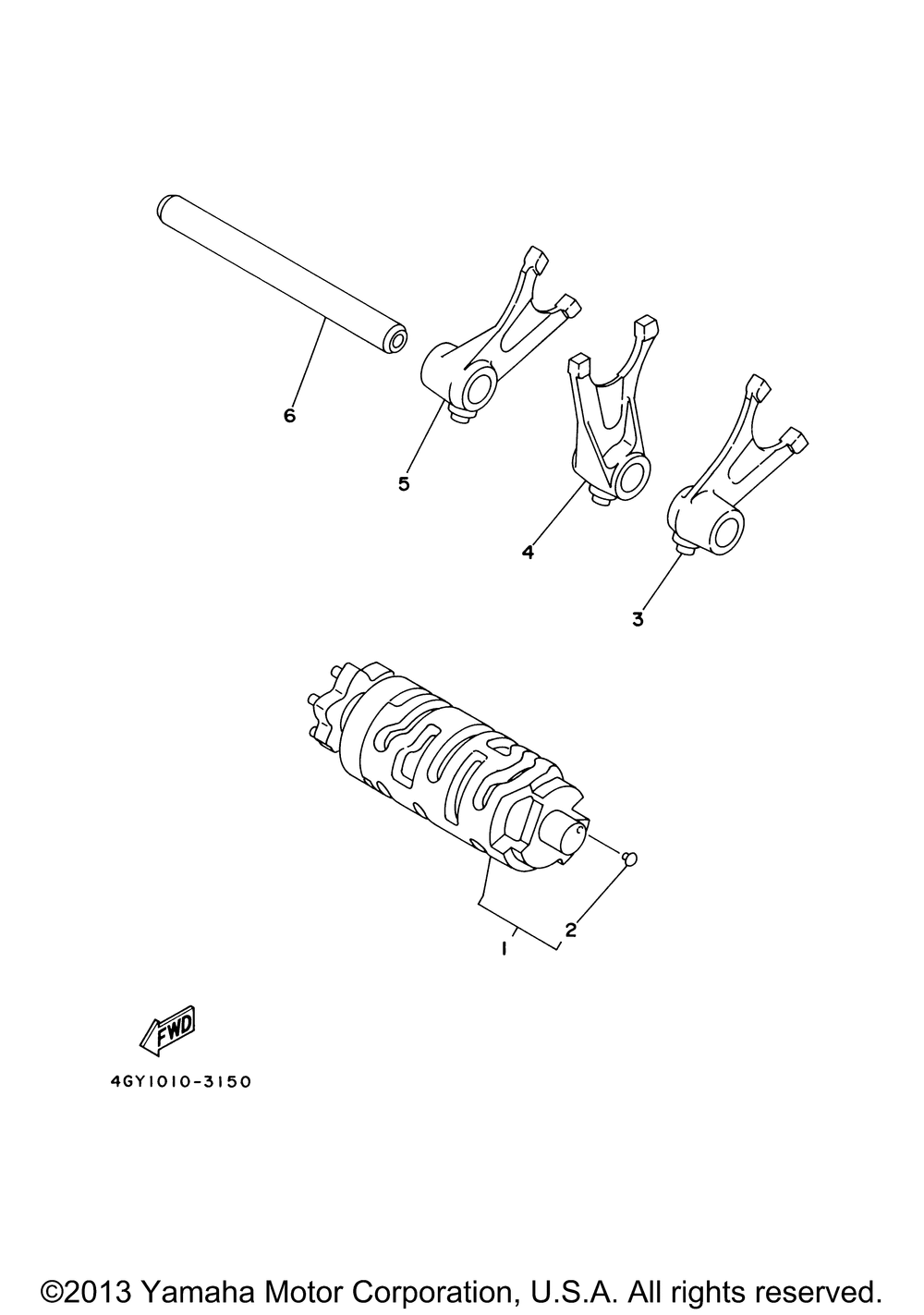 6

5

4

3

1

2

FWD

4GY1010-3150

©2013 Yamaha Motor Corporation, U.S.A. All rights reserved.