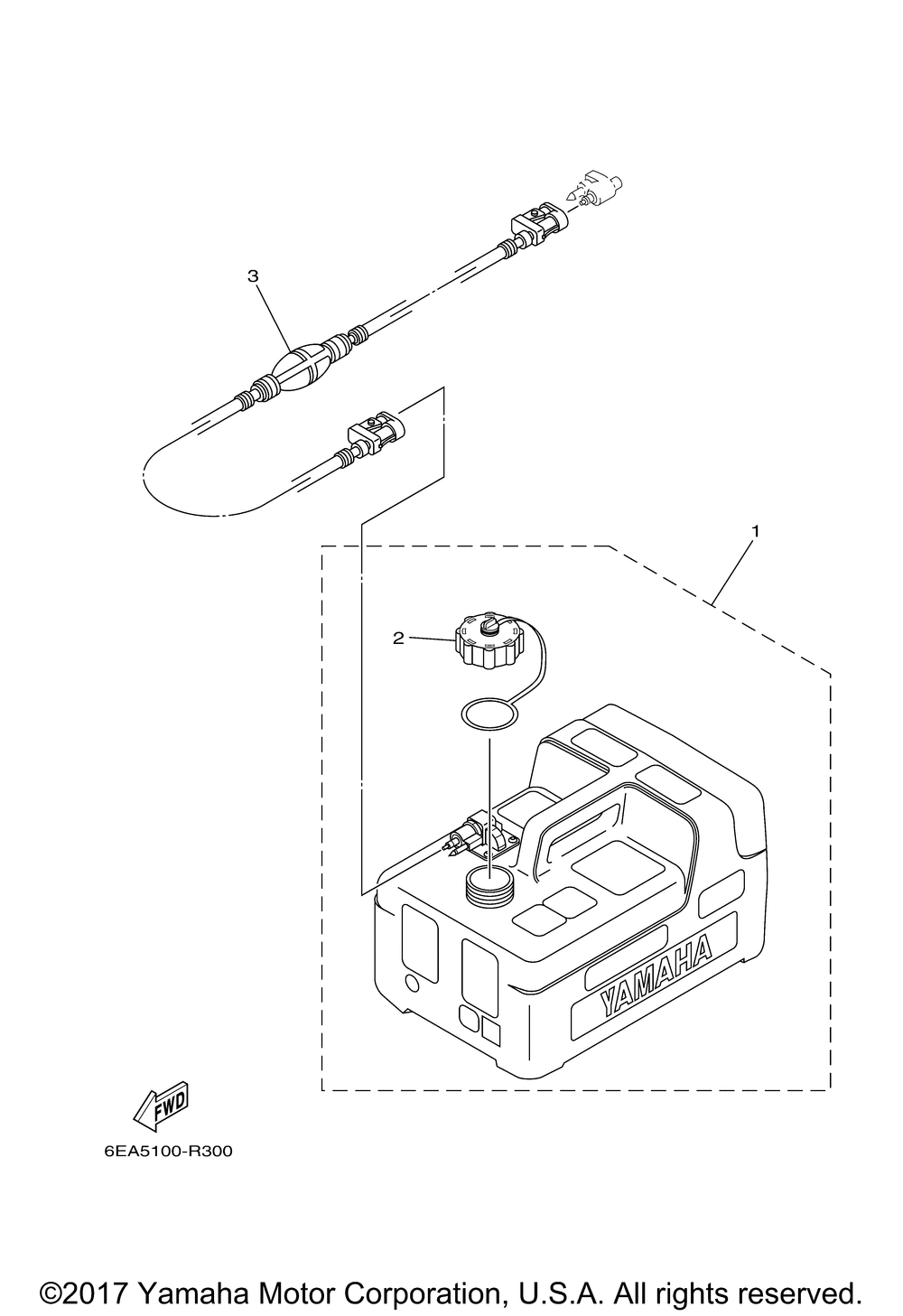 3

1

2

YAMAHA

FWD

6EA5100-R300

©2017 Yamaha Motor Corporation, U.S.A. All rights reserved.