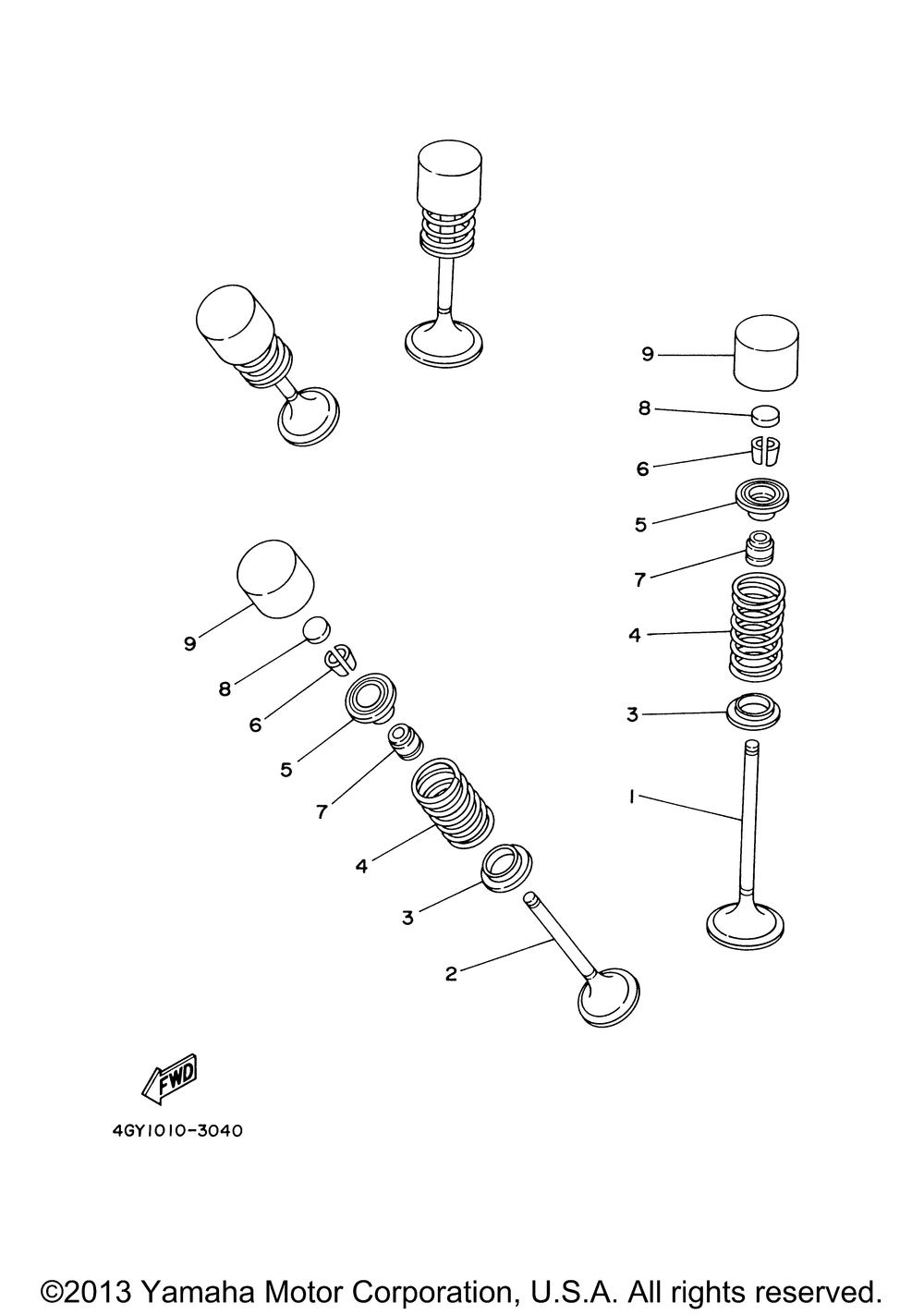 9
8
6
5
7
4
3
1

9
8
6
5
7
4
3
2

FWD

4GY1010-3040

©2013 Yamaha Motor Corporation, U.S.A. All rights reserved.