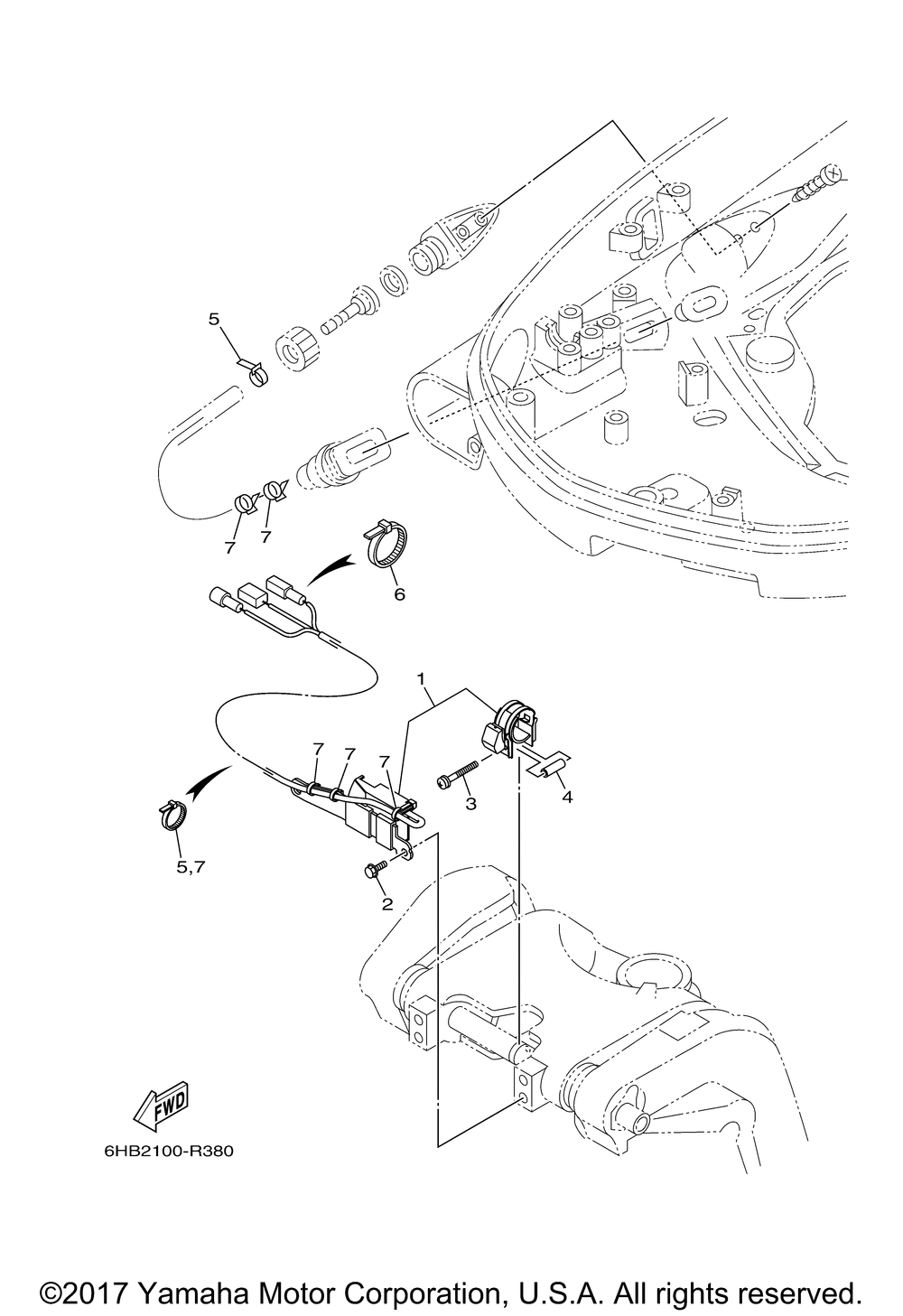 5

7 7

6

1

7 7 7

3 4

5,7

2

FWD

6HB2100-R380

©2017 Yamaha Motor Corporation, U.S.A. All rights reserved.