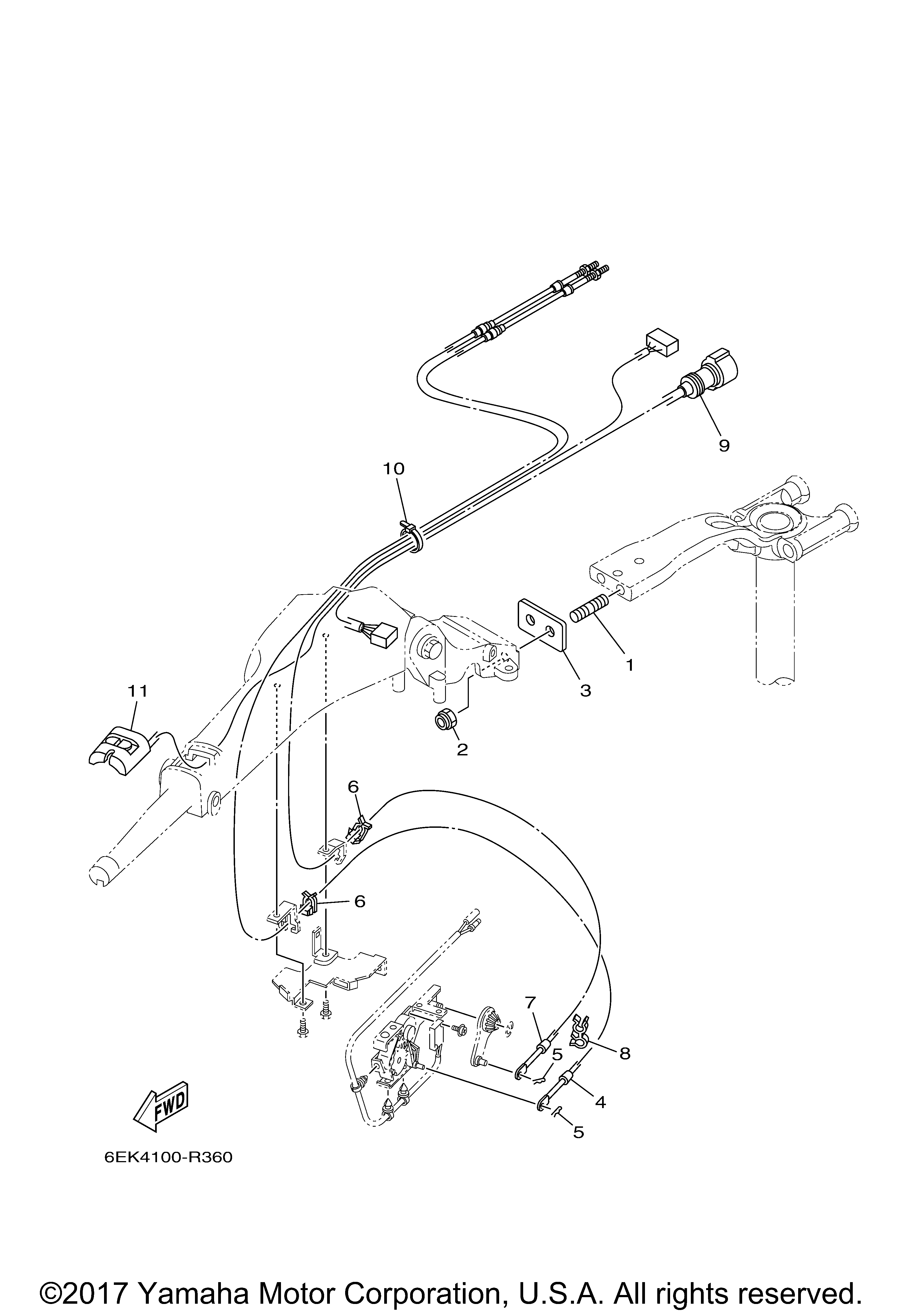 9

10

1

3

11

2

6

6

7

5

8

4

5

FWD

6EK4100-R360

©2017 Yamaha Motor Corporation, U.S.A. All rights reserved.