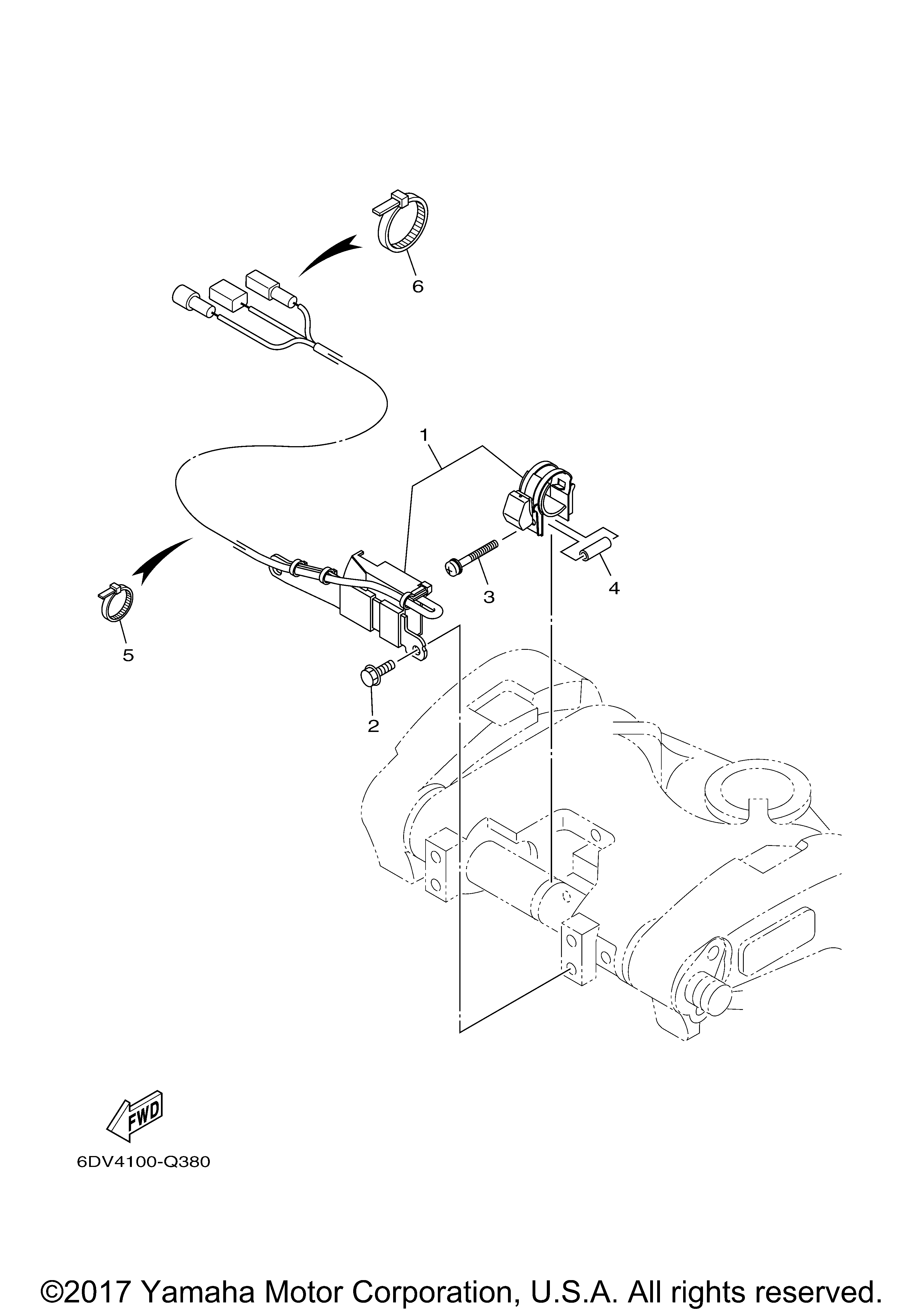 6

1

3

4

5

2

FWD

6DV4100-Q380

©2017 Yamaha Motor Corporation, U.S.A. All rights reserved.