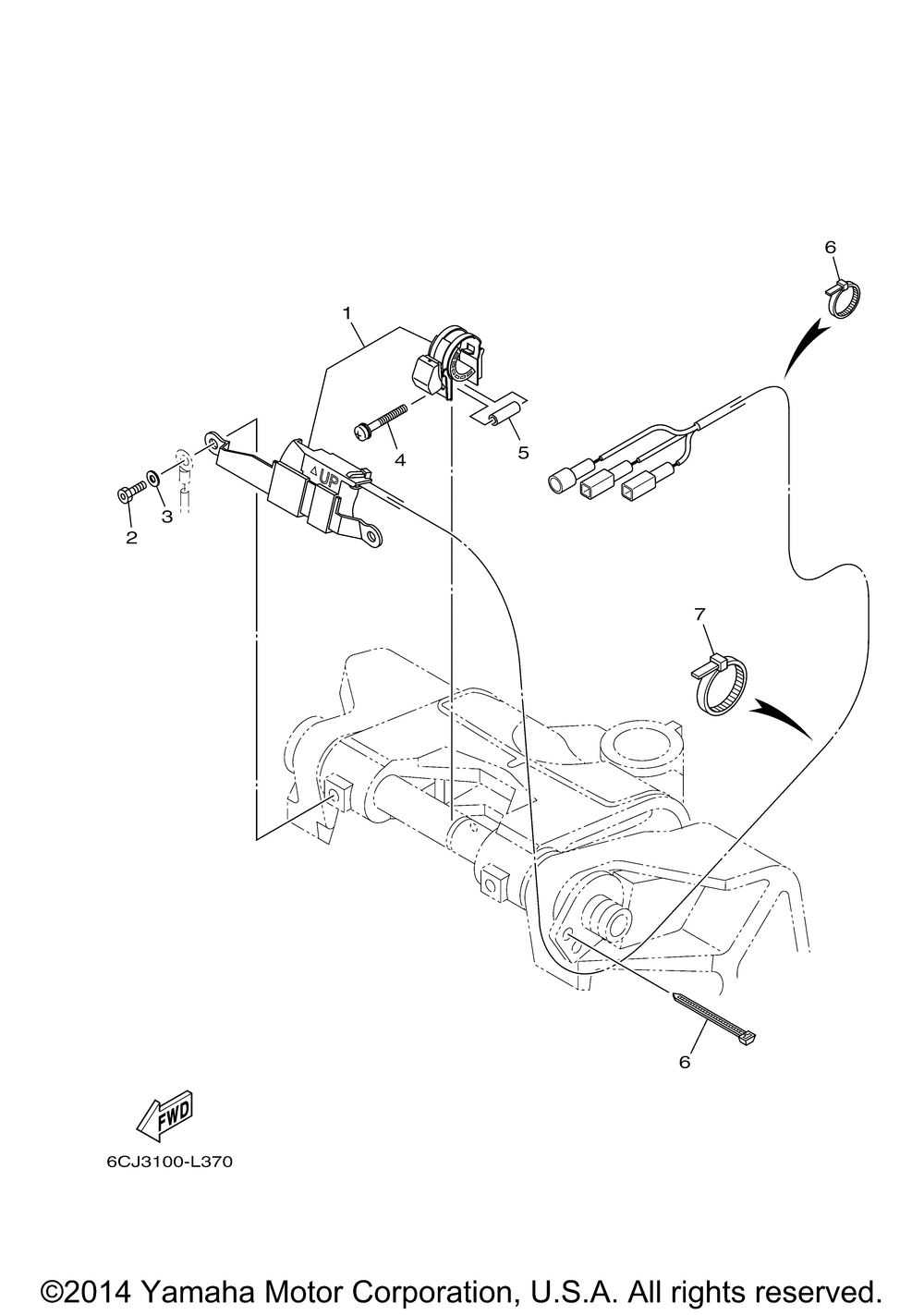 6

1

4

5

UP

2

3

7

6

FWD

6CJ3100-L370

©2014 Yamaha Motor Corporation, U.S.A. All rights reserved.