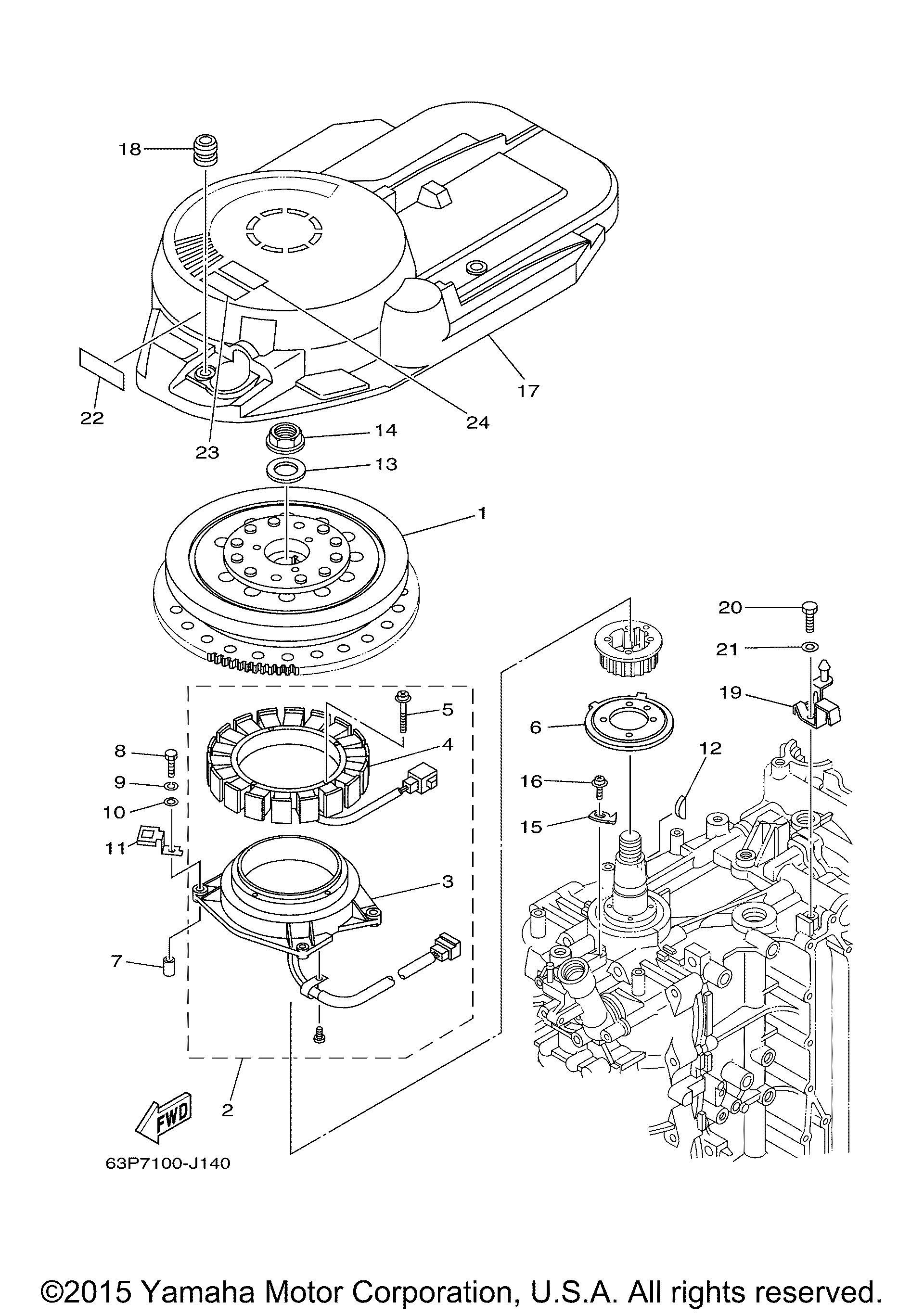 18
22
23
24
17
14
13
1
20
21
19
5
4
6
12
8
9
10
11
16
15
3
7
2
FWD
63P7100-J140

©2015 Yamaha Motor Corporation, U.S.A. All rights reserved.