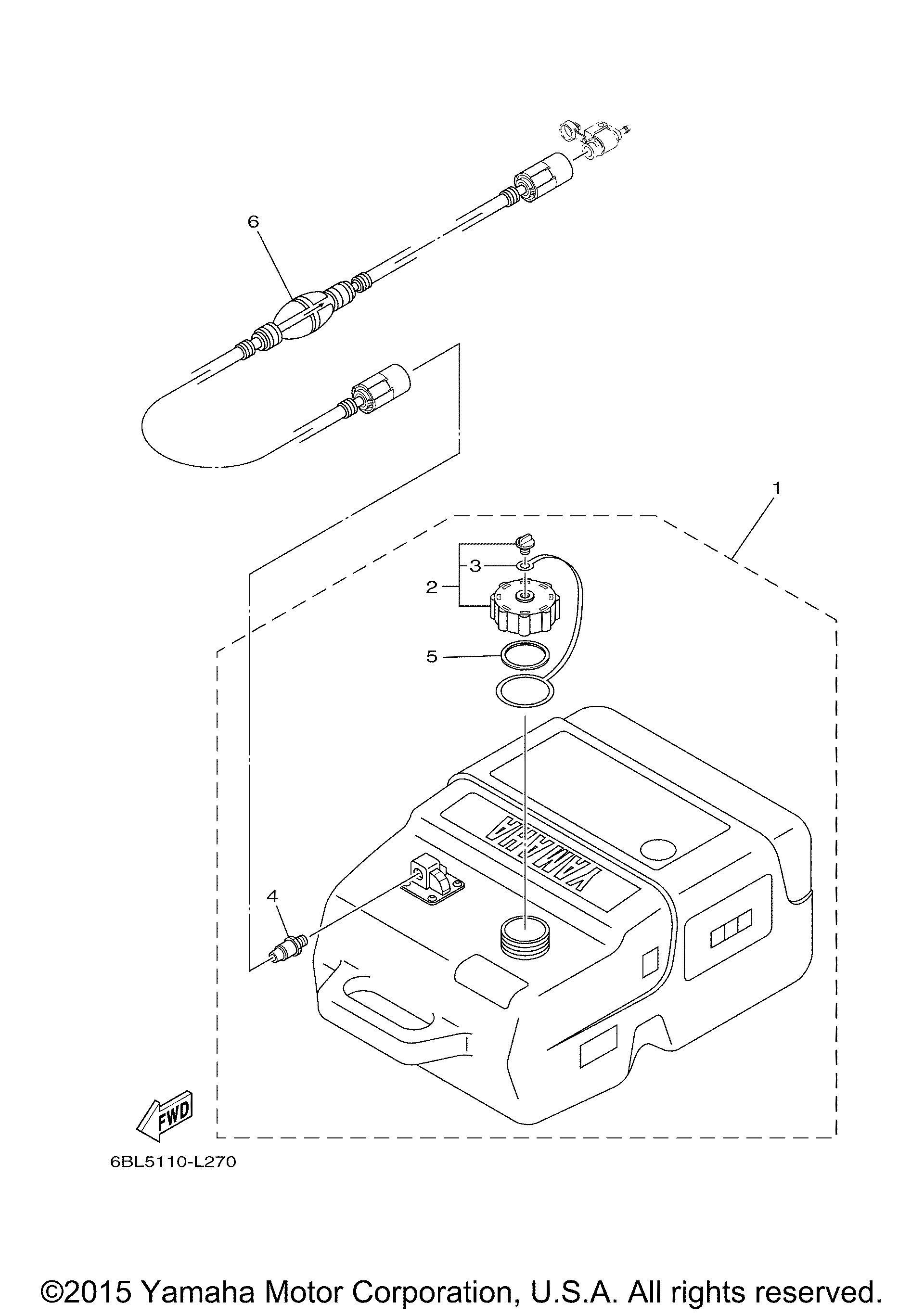 6

1

3

2

5

YAMAHA

4

FWD

6BL5110-L270

©2015 Yamaha Motor Corporation, U.S.A. All rights reserved.