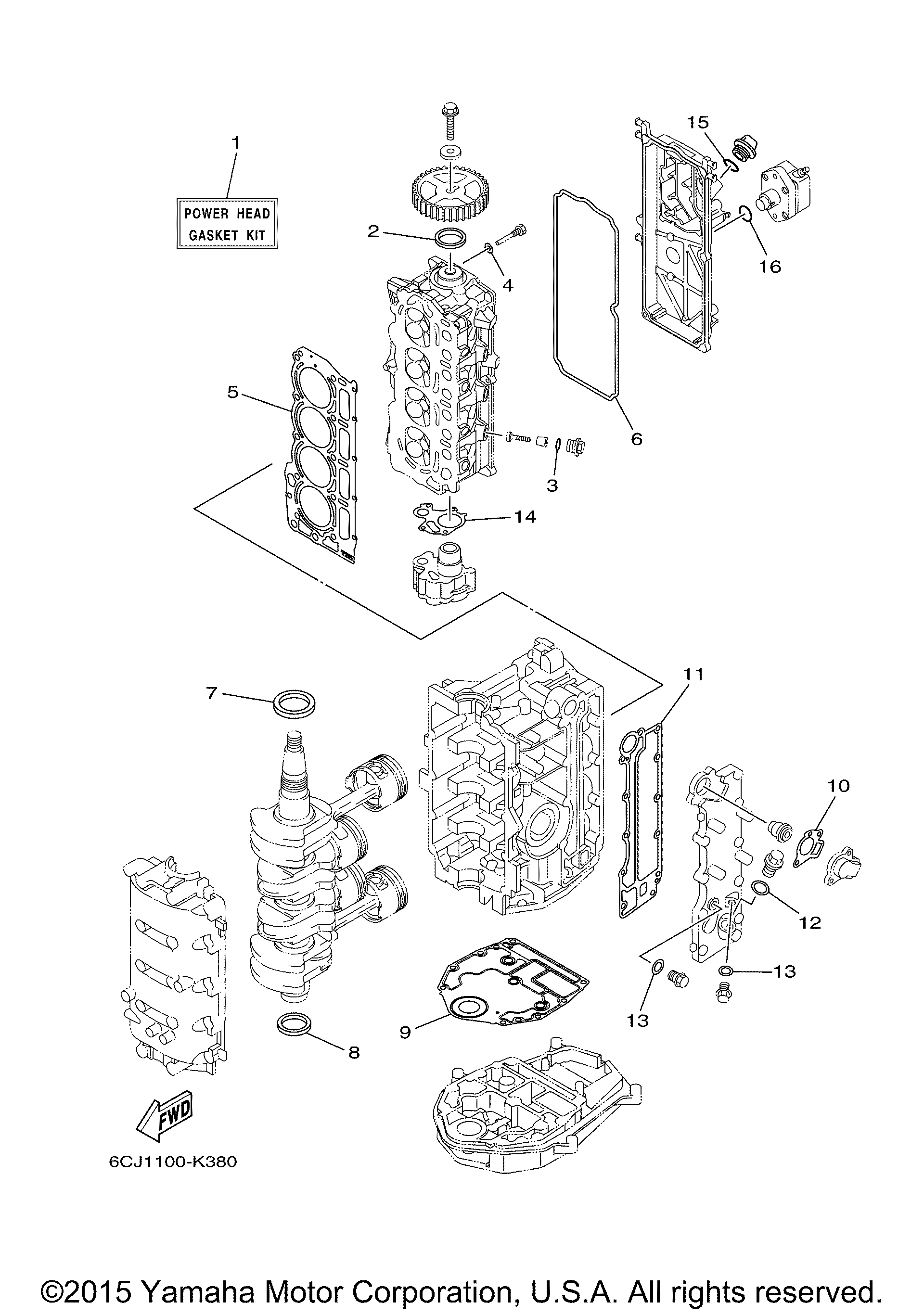 1
POWER HEAD GASKET KIT
2
4
15
16
5
6
3
14
7
11
10
12
13
13
9
8
FWD
6CJ1100-K380

©2015 Yamaha Motor Corporation, U.S.A. All rights reserved.