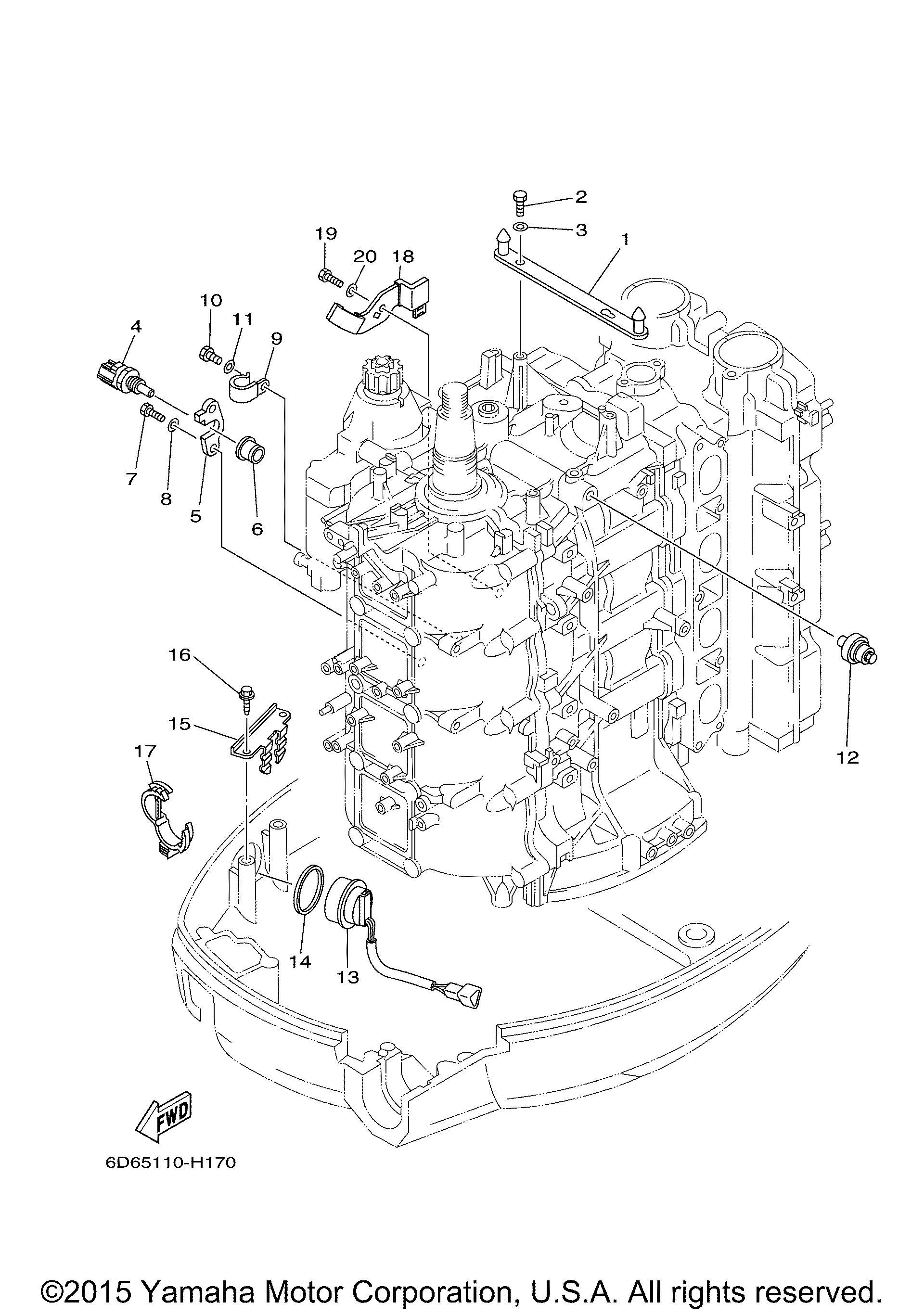 2
3
1
19
20
18
10
11
9
4
7
8
5
6
12
16
15
17
14
13
FWD
6D65110-H170

©2015 Yamaha Motor Corporation, U.S.A. All rights reserved.