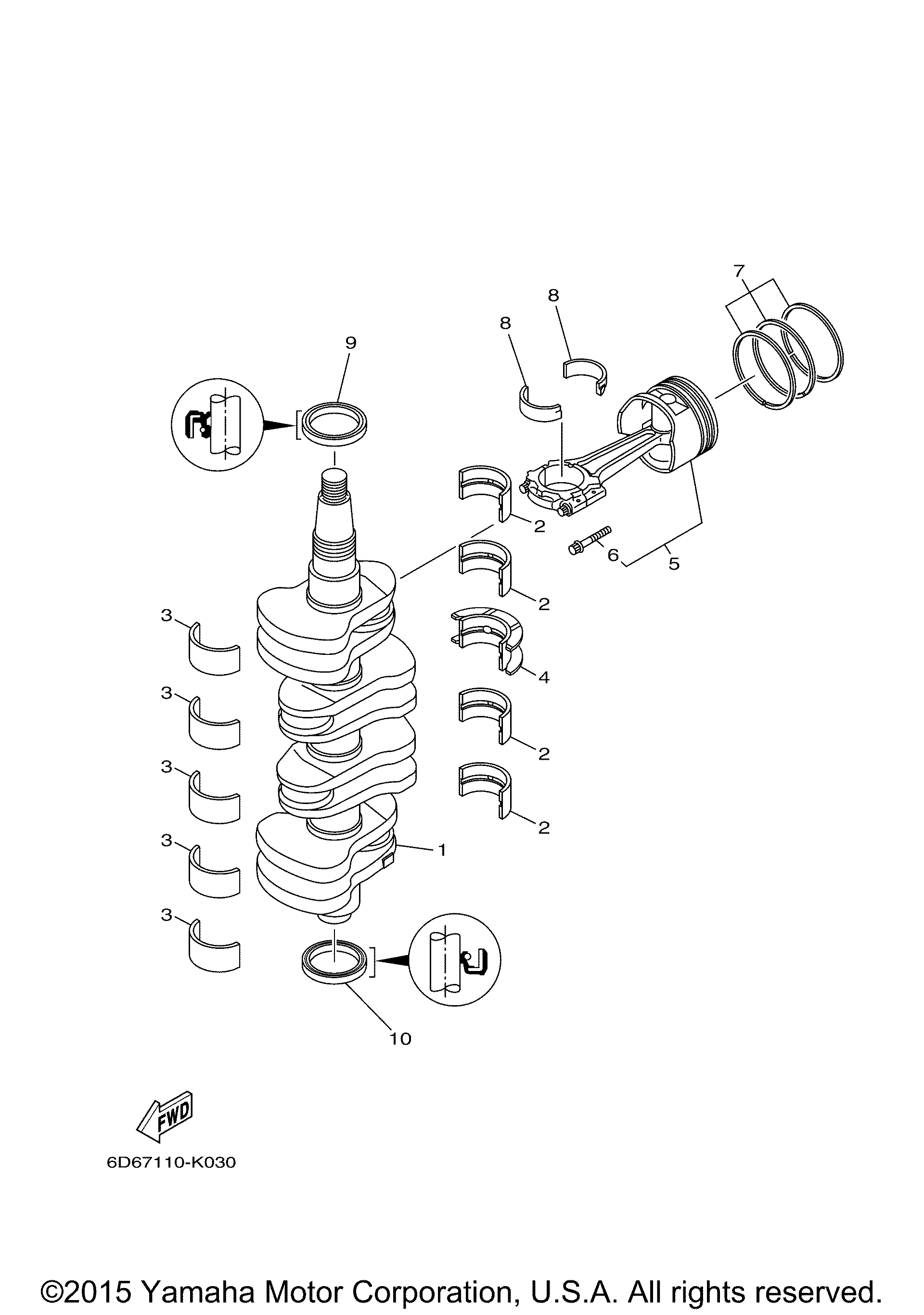 7
8
8
9
2
6
5
2
3
4
3
2
3
2
3
1
3
10
FWD
6D67110-K030
©2015 Yamaha Motor Corporation, U.S.A. All rights reserved.