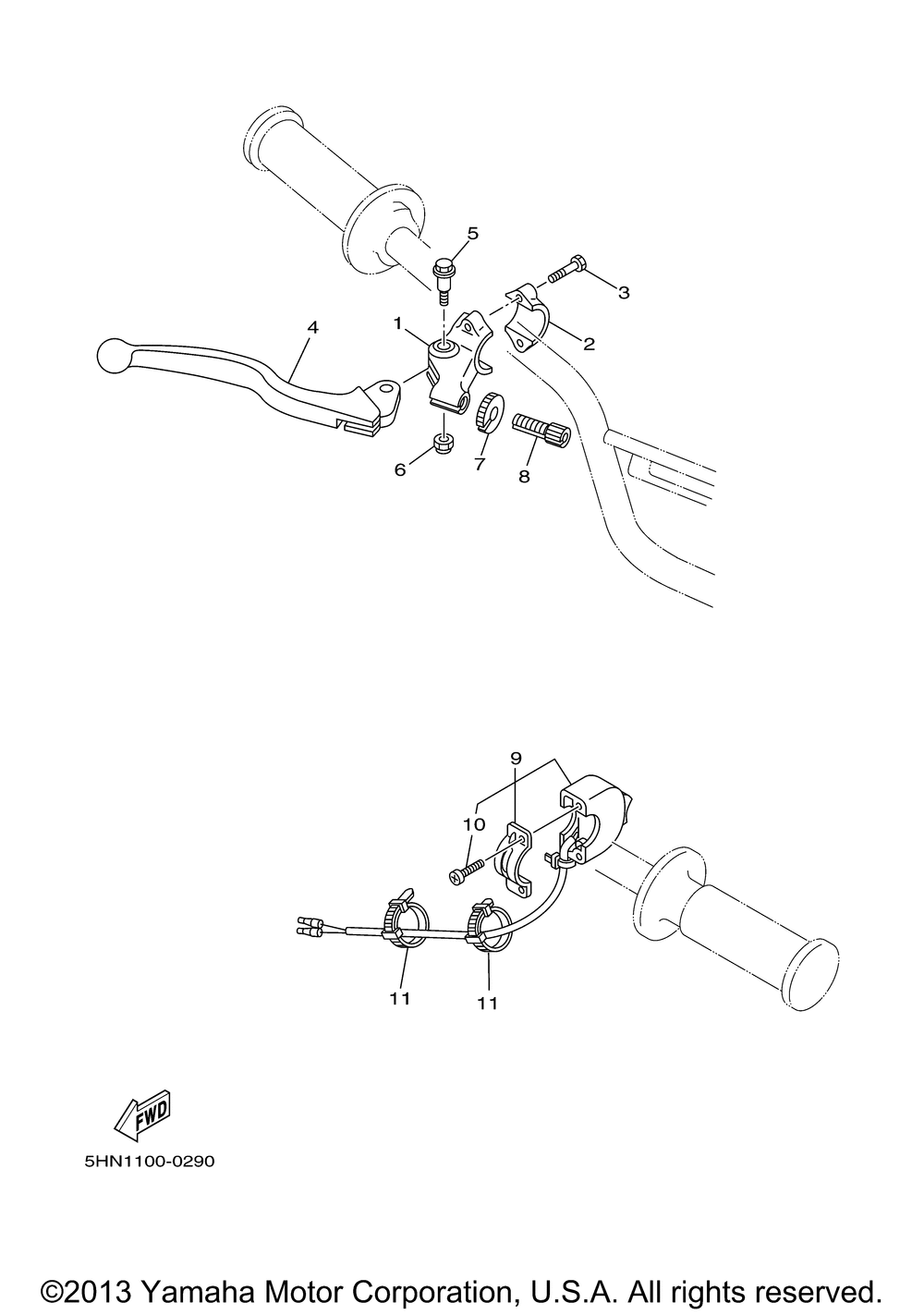 5
3
4
1
2
6
7
8
9
10
11
11
FWD
5HN1100-0290
©2013 Yamaha Motor Corporation, U.S.A. All rights reserved.