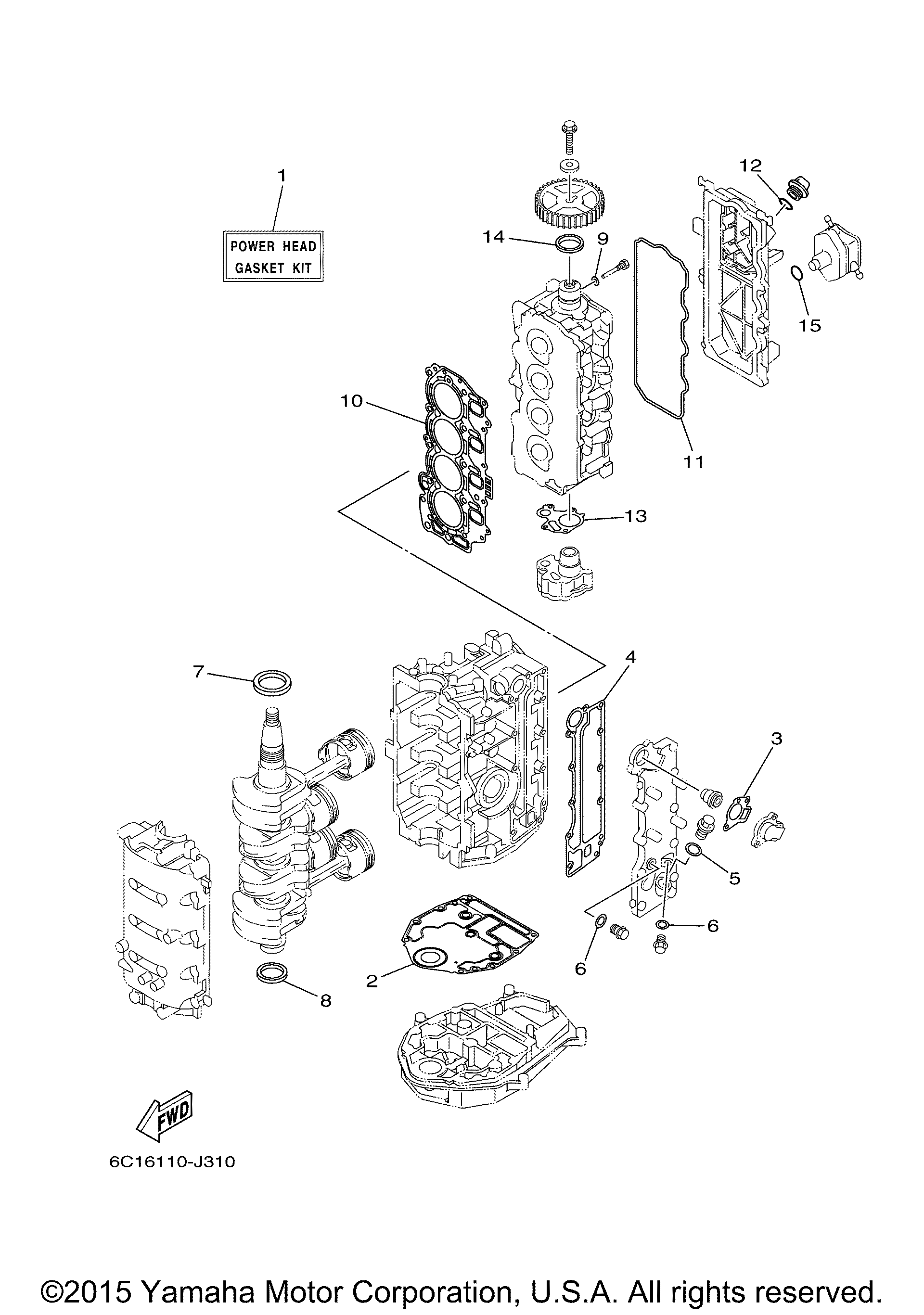 1

POWER HEAD
GASKET KIT

12

14

9

15

10

11

13

7

4

3

5

6

6

2

8

FWD

6C16110-J310

©2015 Yamaha Motor Corporation, U.S.A. All rights reserved.