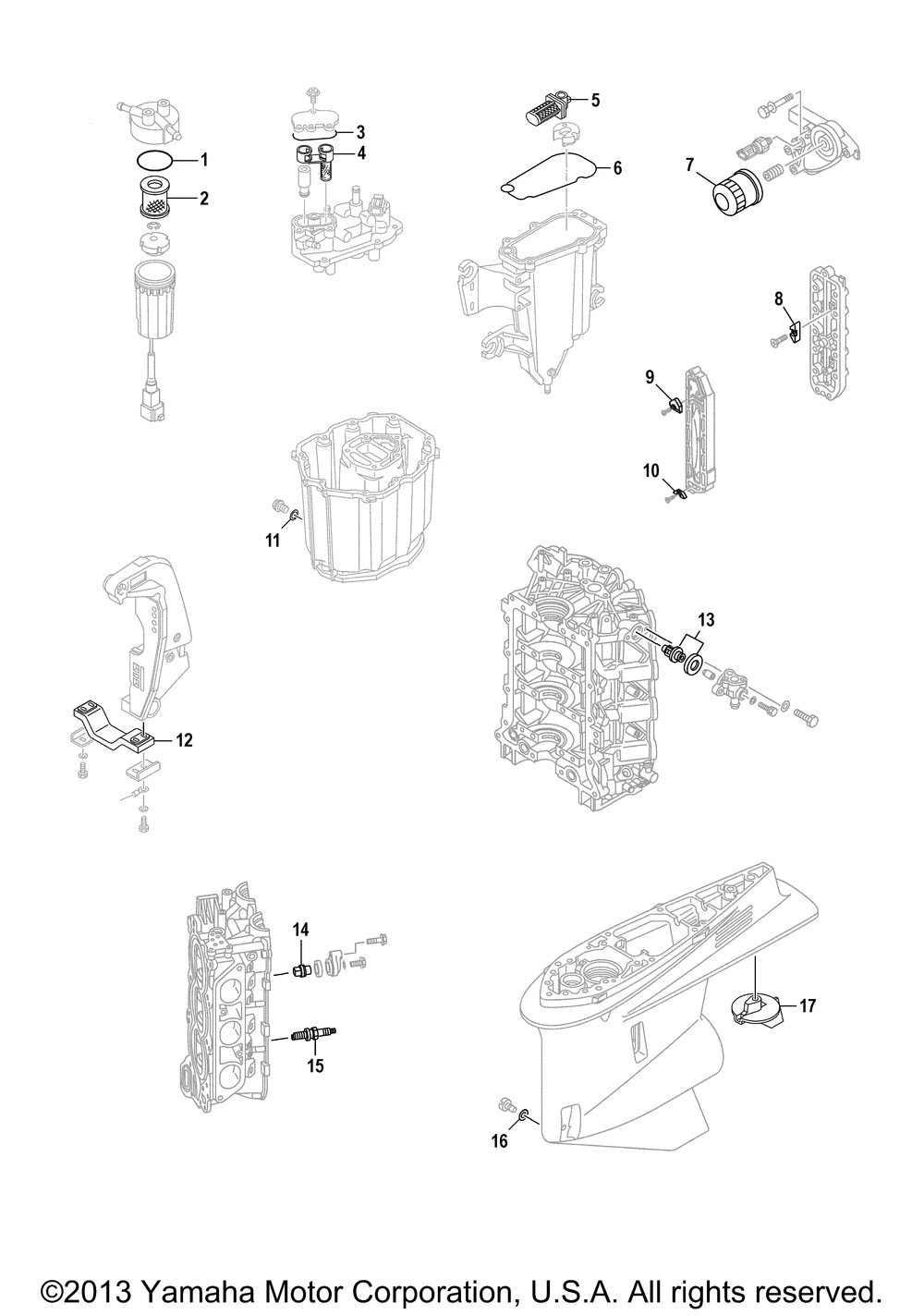 1
2
3
4
5
6
7
8
9
10
11
12
13
14
15
16
17

©2013 Yamaha Motor Corporation, U.S.A. All rights reserved.