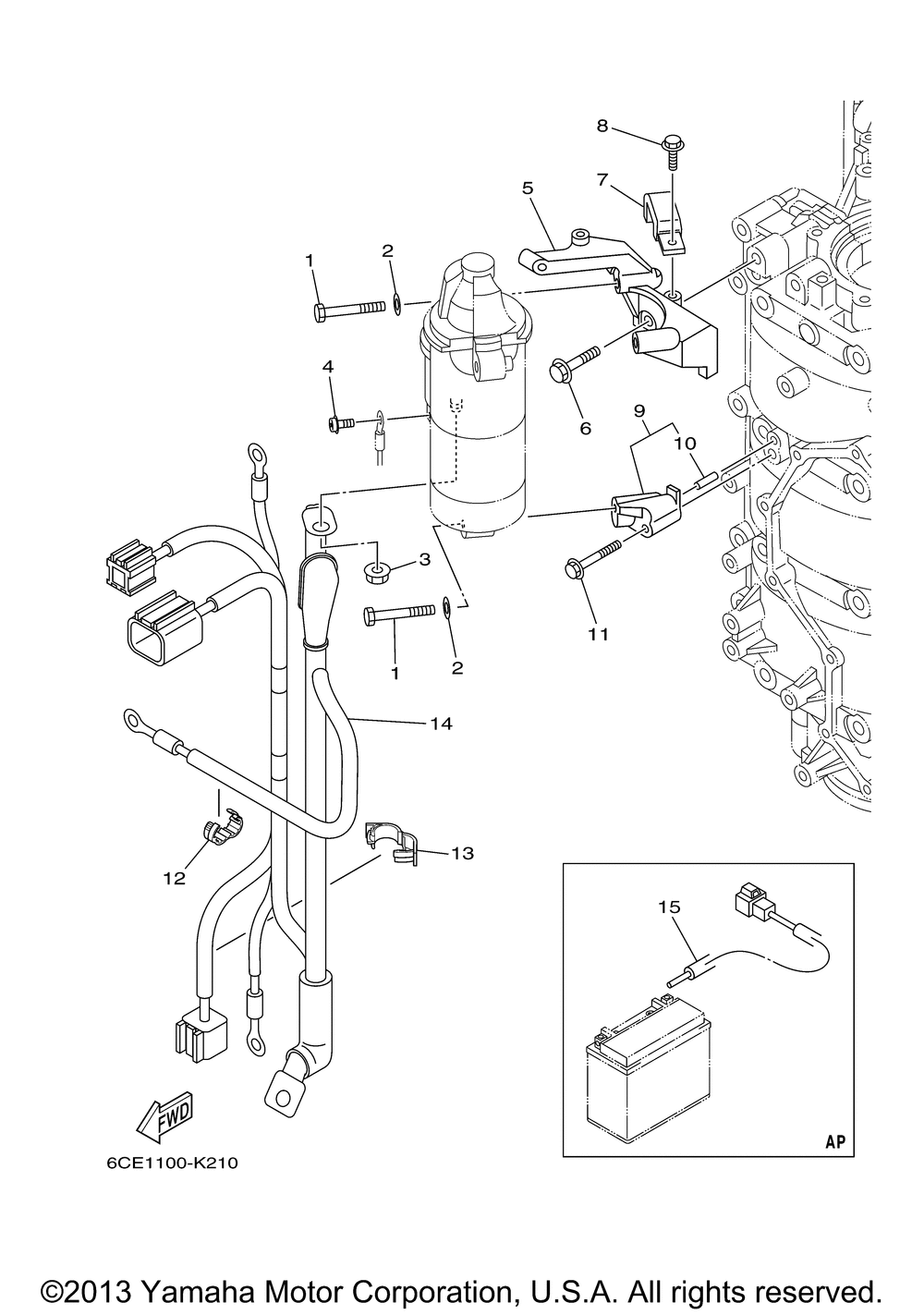 8
7
5
1
2
4
6
9
10
3
11
1
2
14
12
13
15
FWD
AP
6CE1100-K210

©2013 Yamaha Motor Corporation, U.S.A. All rights reserved.